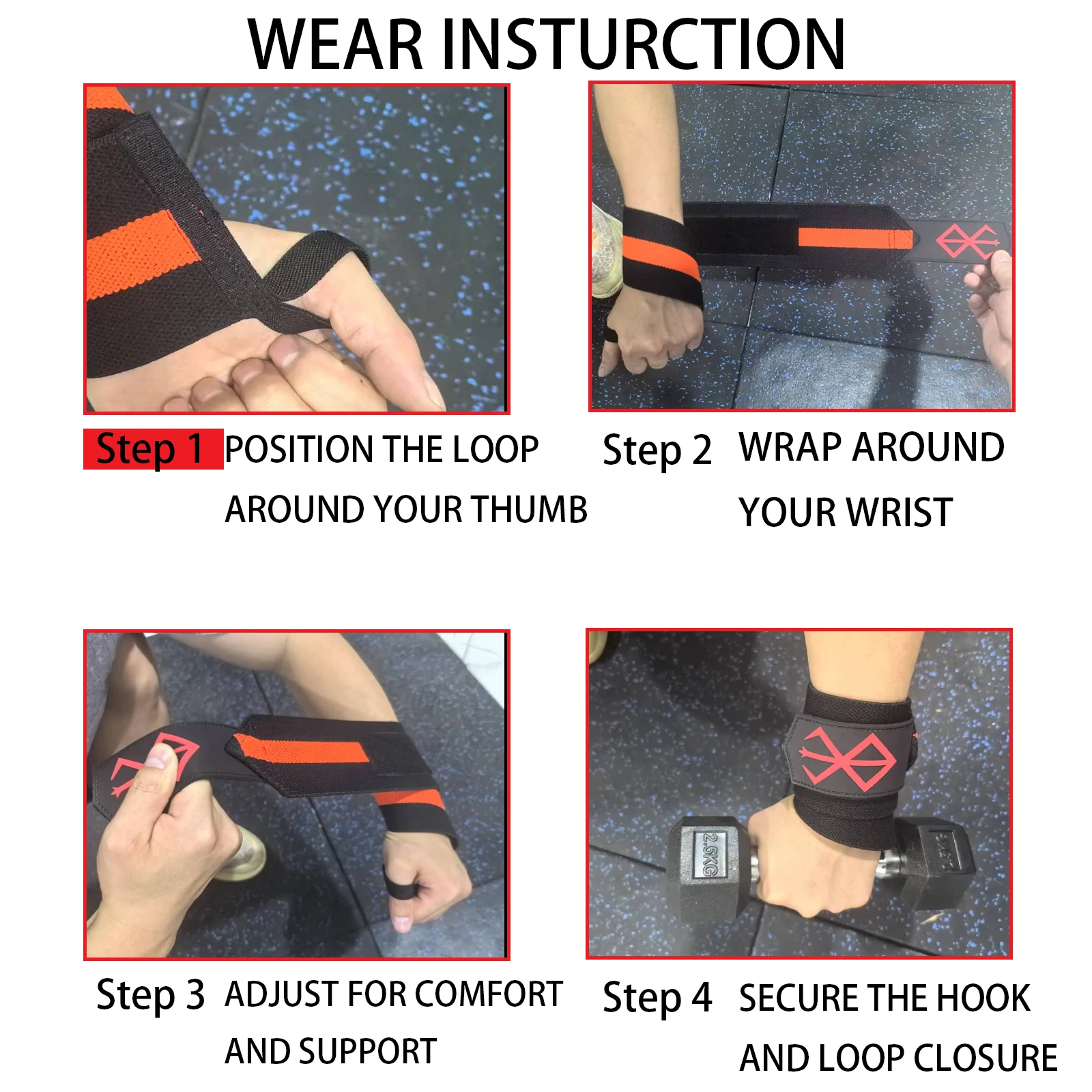 WEAR INSTURCTION

Step 1 POSITION THE LOOP AROUND YOUR THUMB

Step 2 WRAP AROUND YOUR WRIST

Step 3 ADJUST FOR COMFORT AND SUPPORT

2.5KG

Step 4 SECURE THE HOOK AND LOOP CLOSURE