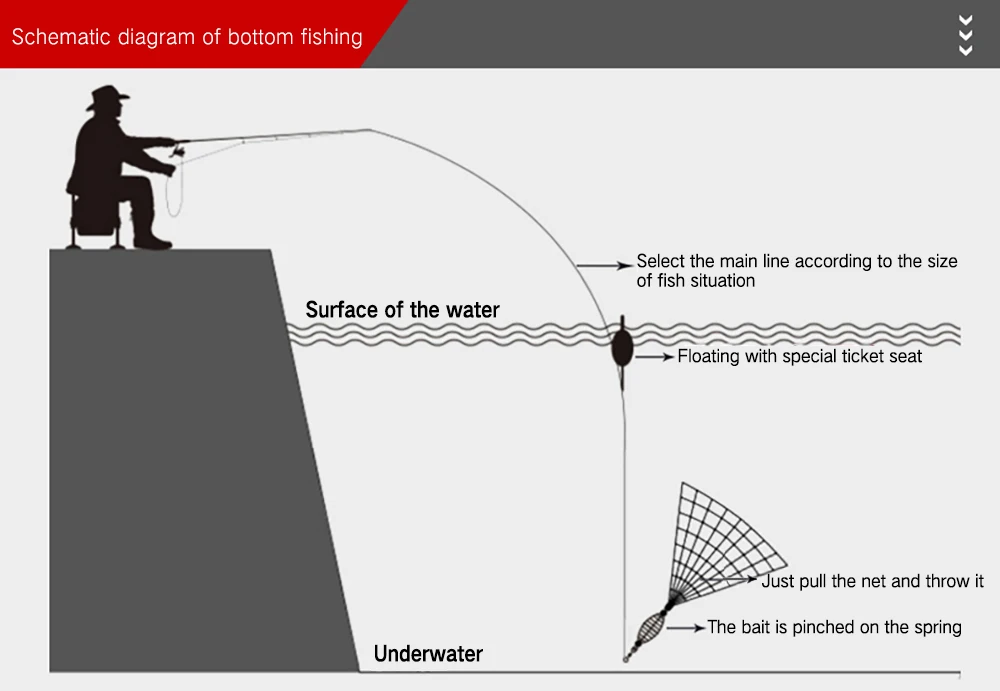 Schematic diagram of bottom fishing

Select the main line according to the size of fish situation

Surface of the water

Floating with special ticket seat

Just pull the net and throw it

The bait is pinched on the spring

Underwater