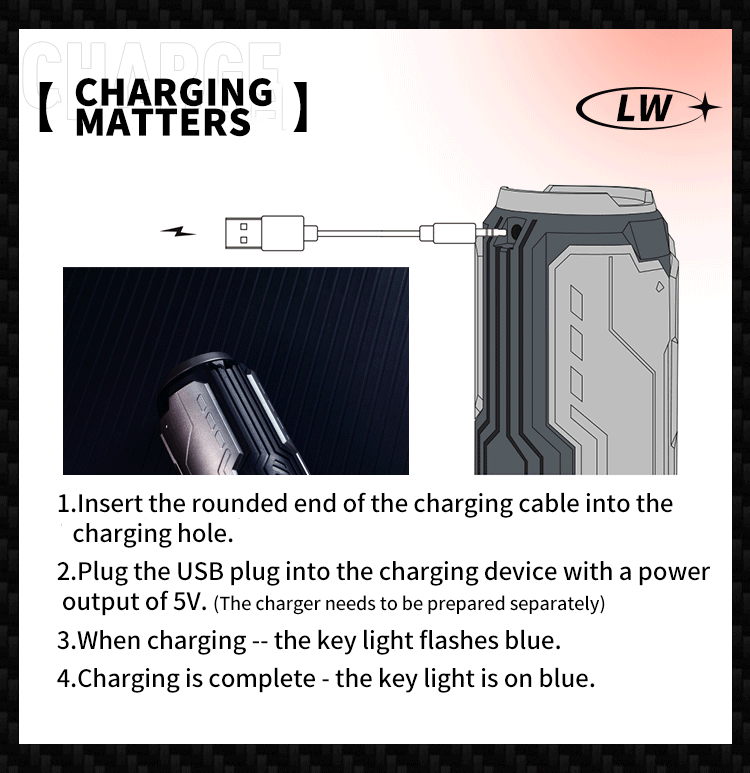 CHARGE

【 CHARGING MATTERS 】

LW

1.Insert the rounded end of the charging cable into the charging hole.

2.Plug the USB plug into the charging device with a power output of 5V. (The charger needs to be prepared separately)

3.When charging -- the key light flashes blue.

4.Charging is complete - the key light is on blue.