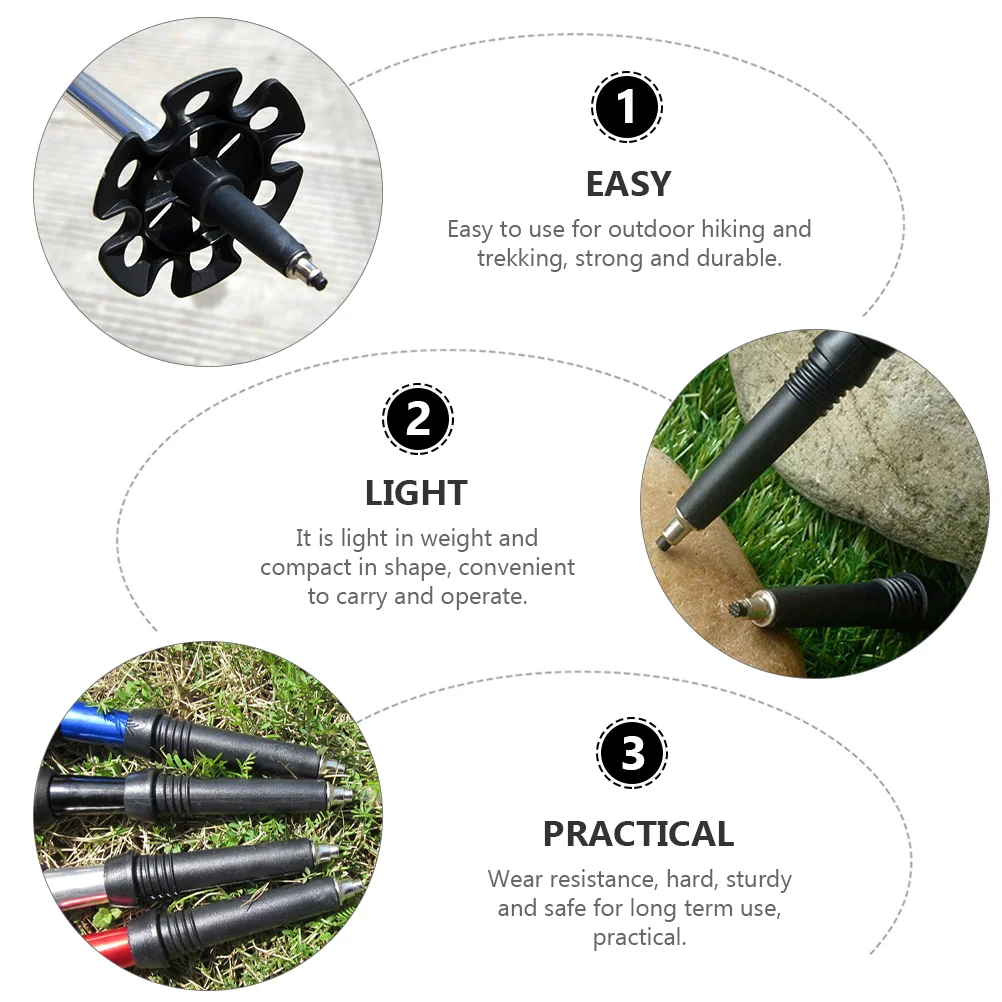 1

EASY

Easy to use for outdoor hiking and trekking, strong and durable.

2

LIGHT

It is light in weight and compact in shape, convenient to carry and operate.

3

PRACTICAL

Wear resistance, hard, sturdy and safe for long term use, practical.