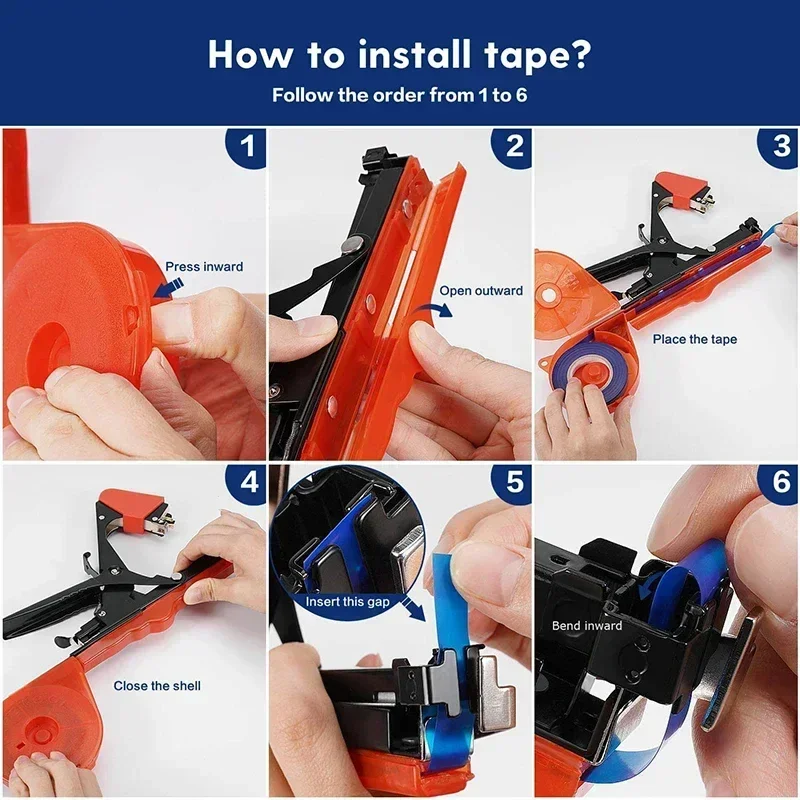 How to install tape?
Follow the order from 1 to 6

1
Press inward

2
Open outward

3
Place the tape

4
Close the shell

5
Insert this gap

6
Bend inward