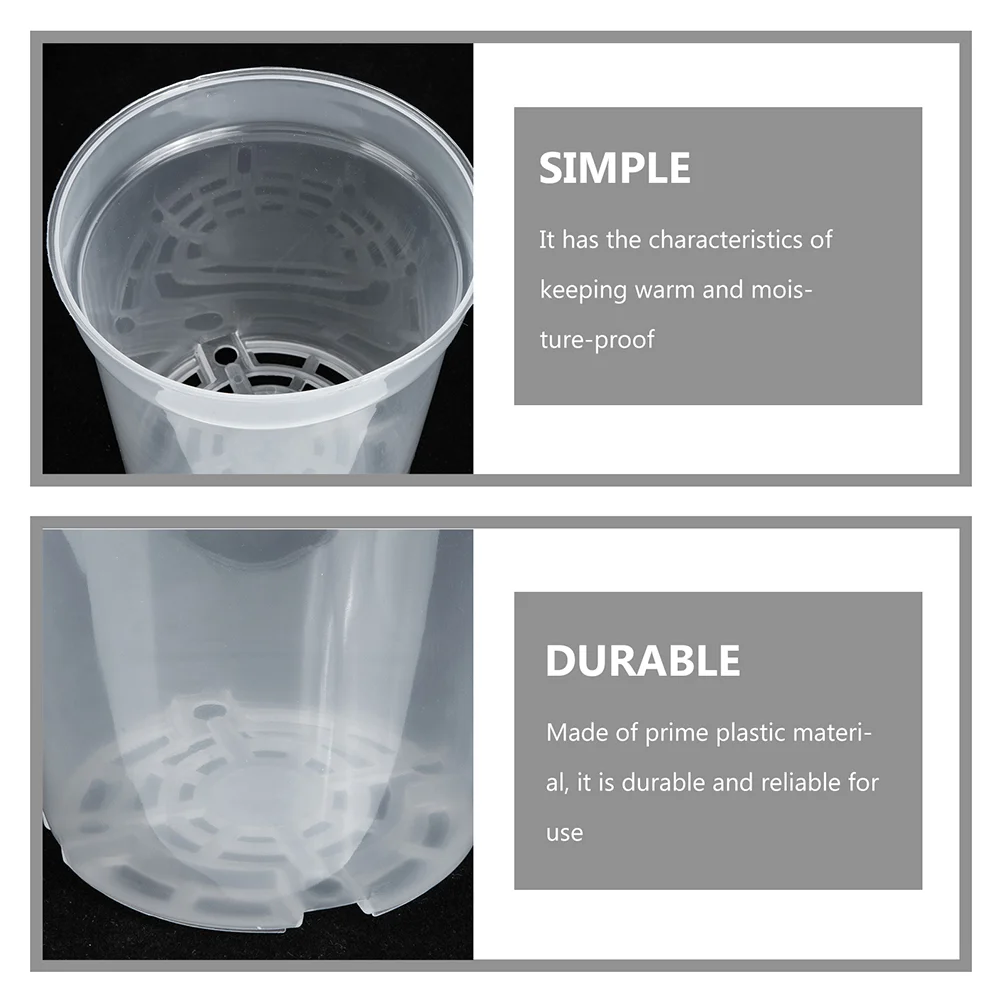 SIMPLE

It has the characteristics of keeping warm and moisture-proof

DURABLE

Made of prime plastic material, it is durable and reliable for use