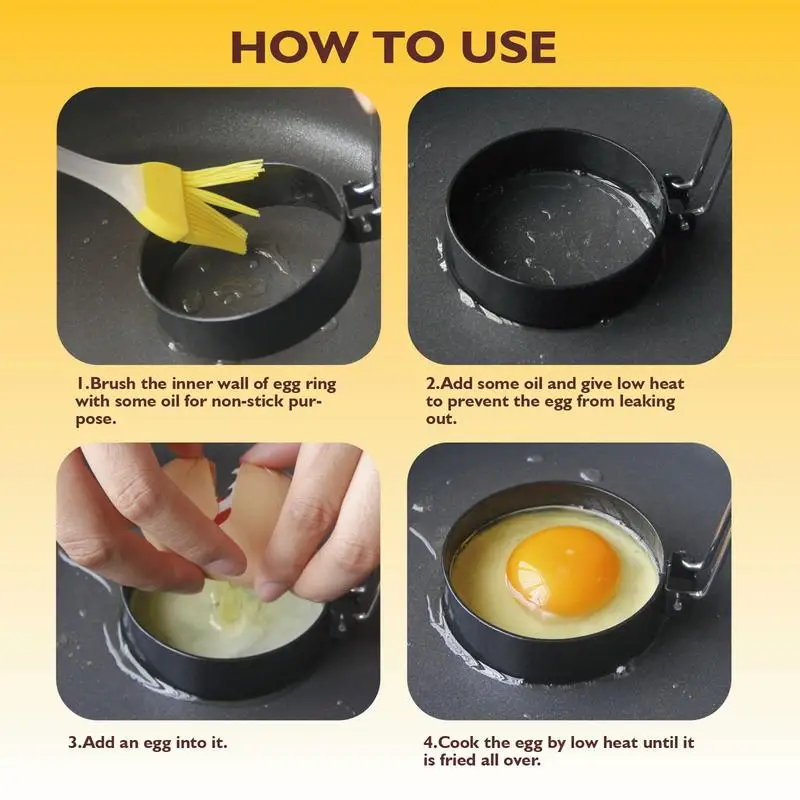 HOW TO USE

1.Brush the inner wall of egg ring with some oil for non-stick purpose.

2.Add some oil and give low heat to prevent the egg from leaking out.

3.Add an egg into it.

4.Cook the egg by low heat until it is fried all over.