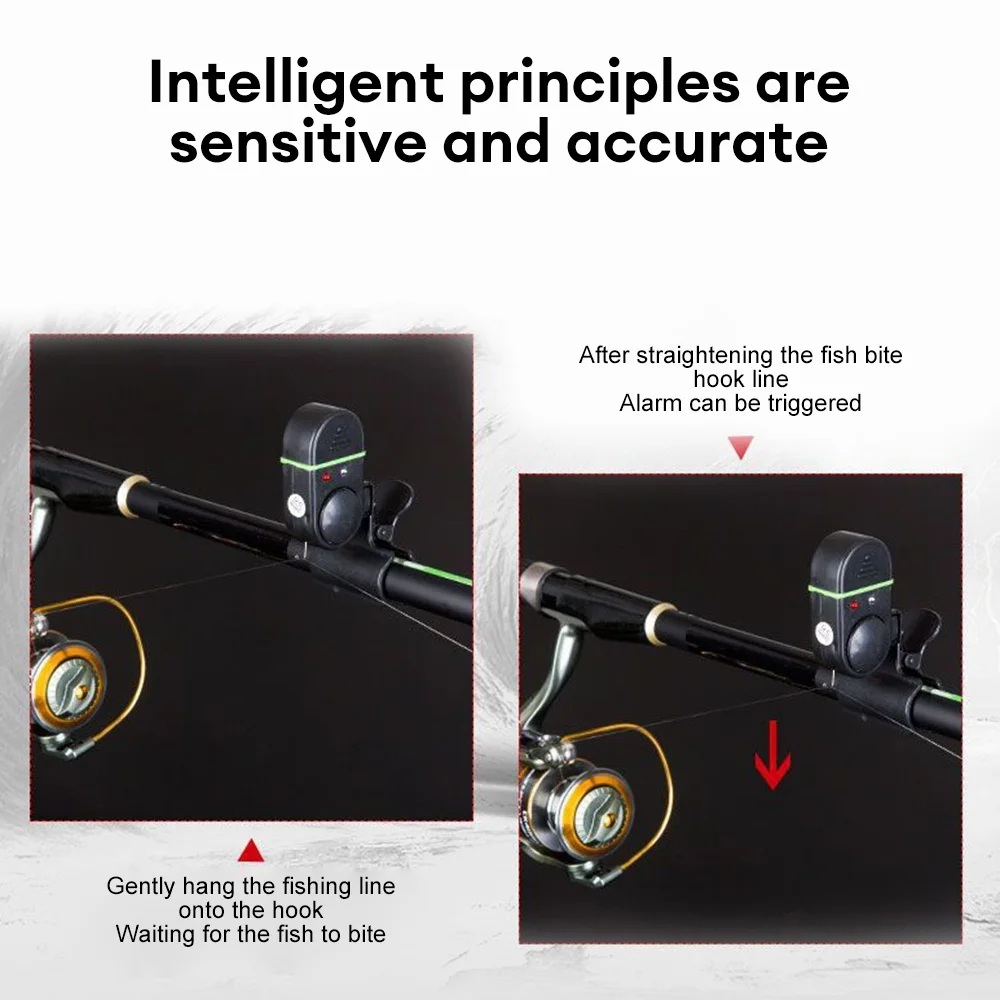 Intelligent principles are sensitive and accurate

After straightening the fish bite hook line
Alarm can be triggered

Gently hang the fishing line onto the hook
Waiting for the fish to bite