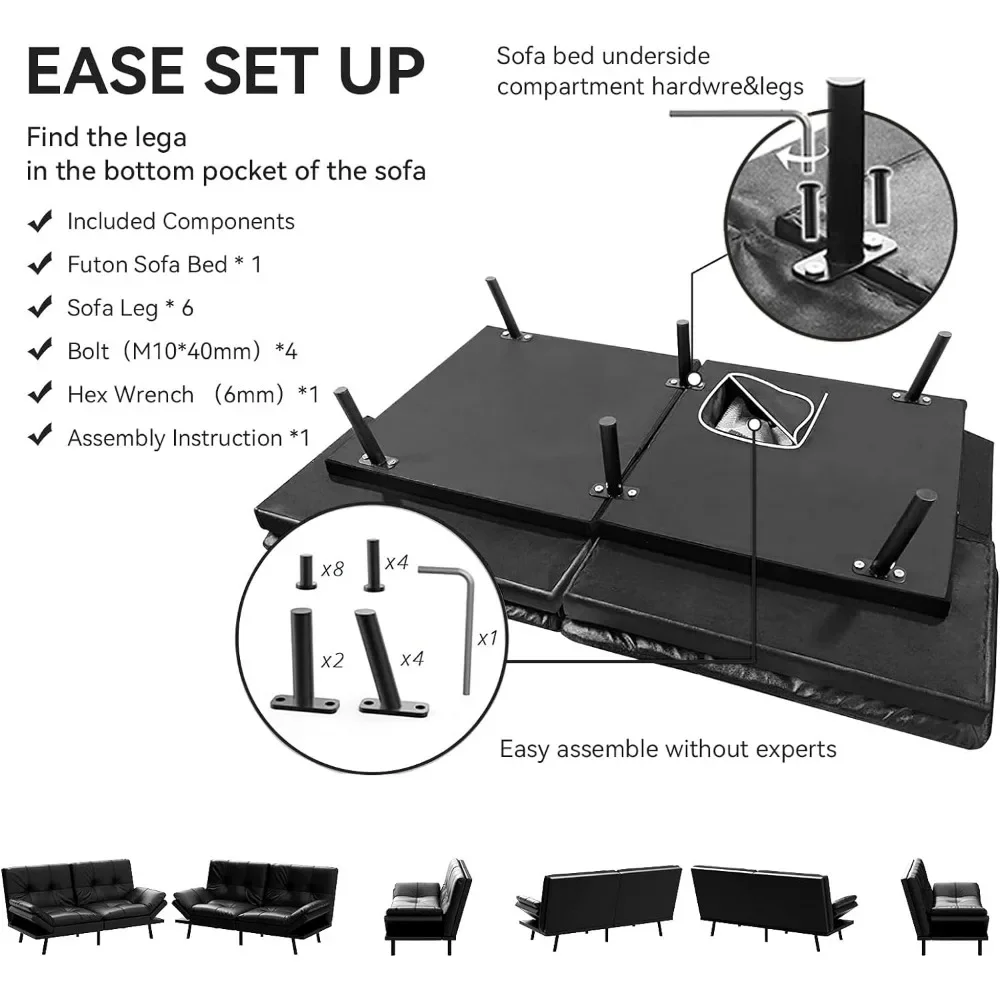 EASE SET UP

Find the lega
in the bottom pocket of the sofa

✔ Included Components
✔ Futon Sofa Bed * 1
✔ Sofa Leg * 6
✔ Bolt（M10*40mm）*4
✔ Hex Wrench （6mm）*1
✔ Assembly Instruction *1

Sofa bed underside
compartment hardwre&legs

x8
x4
x2
x4
x1

Easy assemble without experts