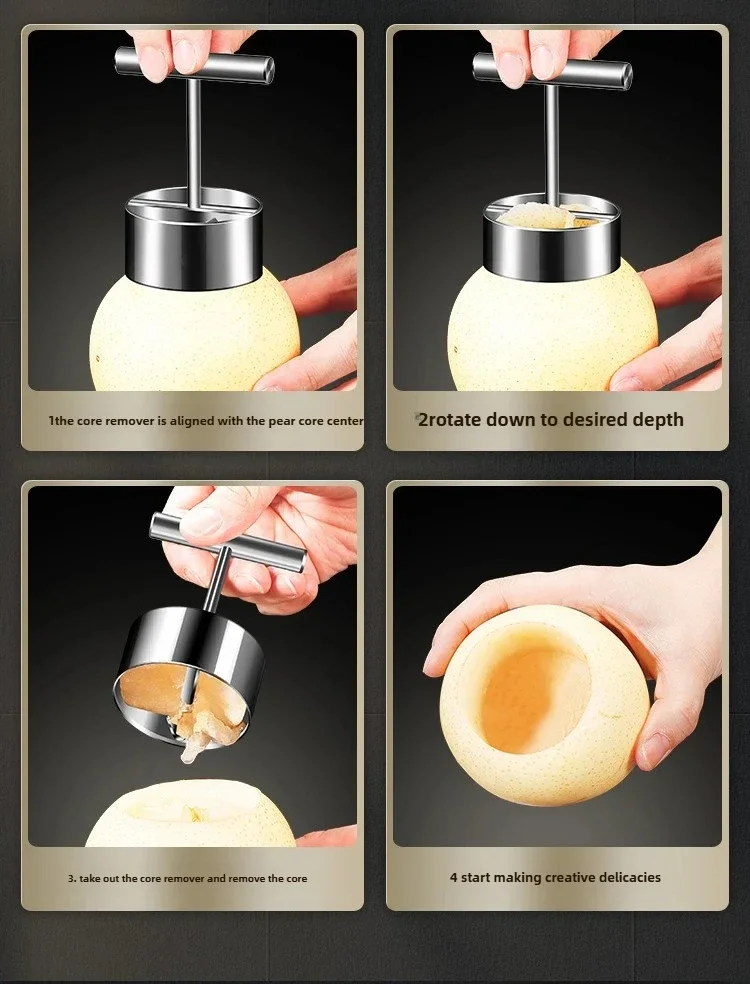 1the core remover is aligned with the pear core center

2rotate down to desired depth

3. take out the core remover and remove the core

4 start making creative delicacies