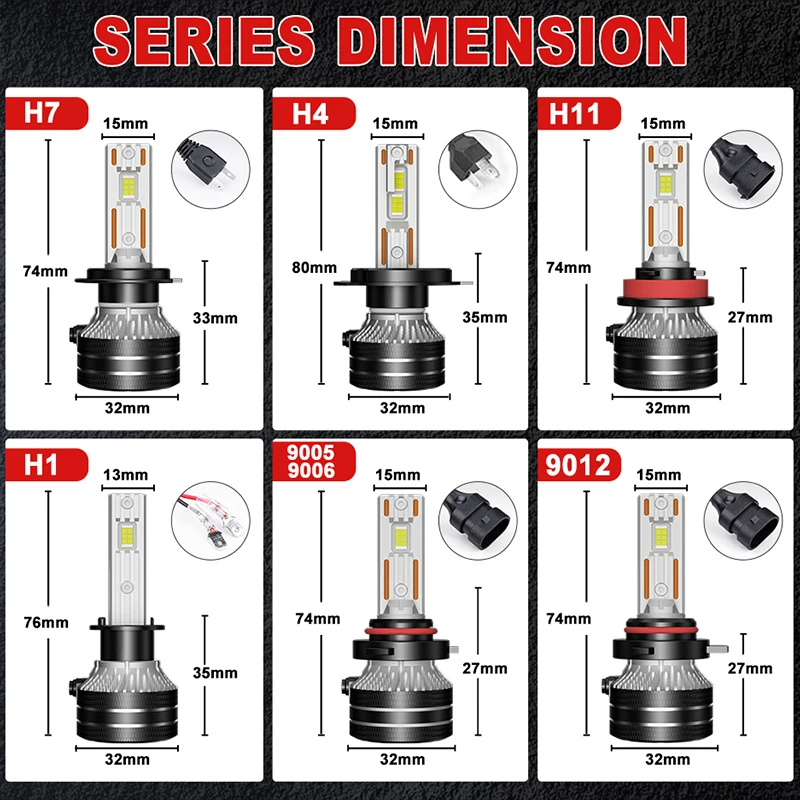 SERIES DIMENSION

H7
15mm
74mm
33mm
32mm

H4
15mm
80mm
35mm
32mm

H11
15mm
74mm
27mm
32mm

H1
13mm
76mm
35mm
32mm

9005
9006
15mm
74mm
27mm
32mm

9012
15mm
74mm
27mm
32mm