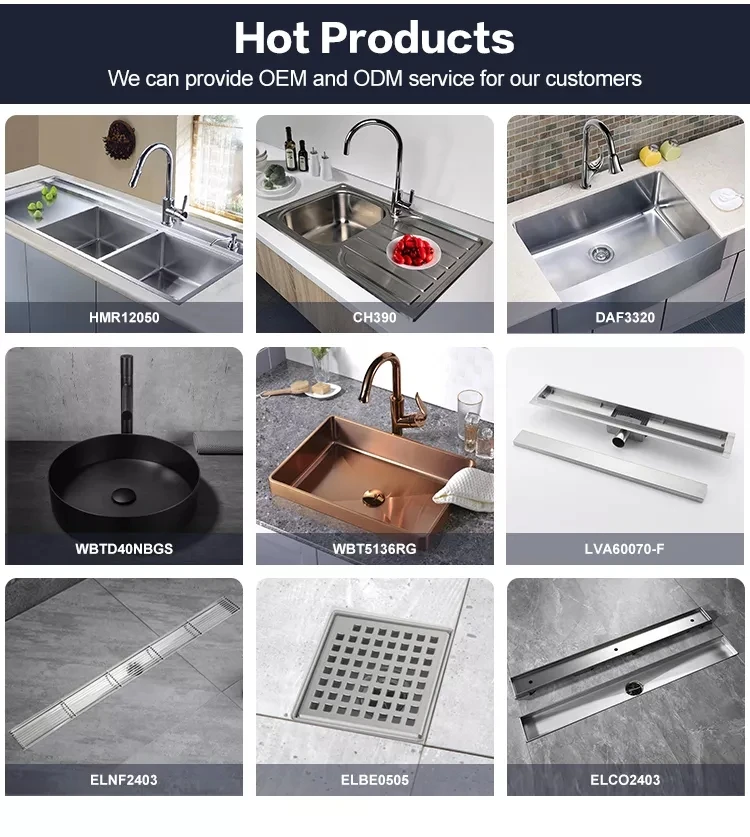 Hot Products
We can provide OEM and ODM service for our customers

HMR12050
CH390
DAF3320
WBTD40NBGS
WBT5136RG
LVA60070-F
ELNF2403
ELBE0505
ELCO2403