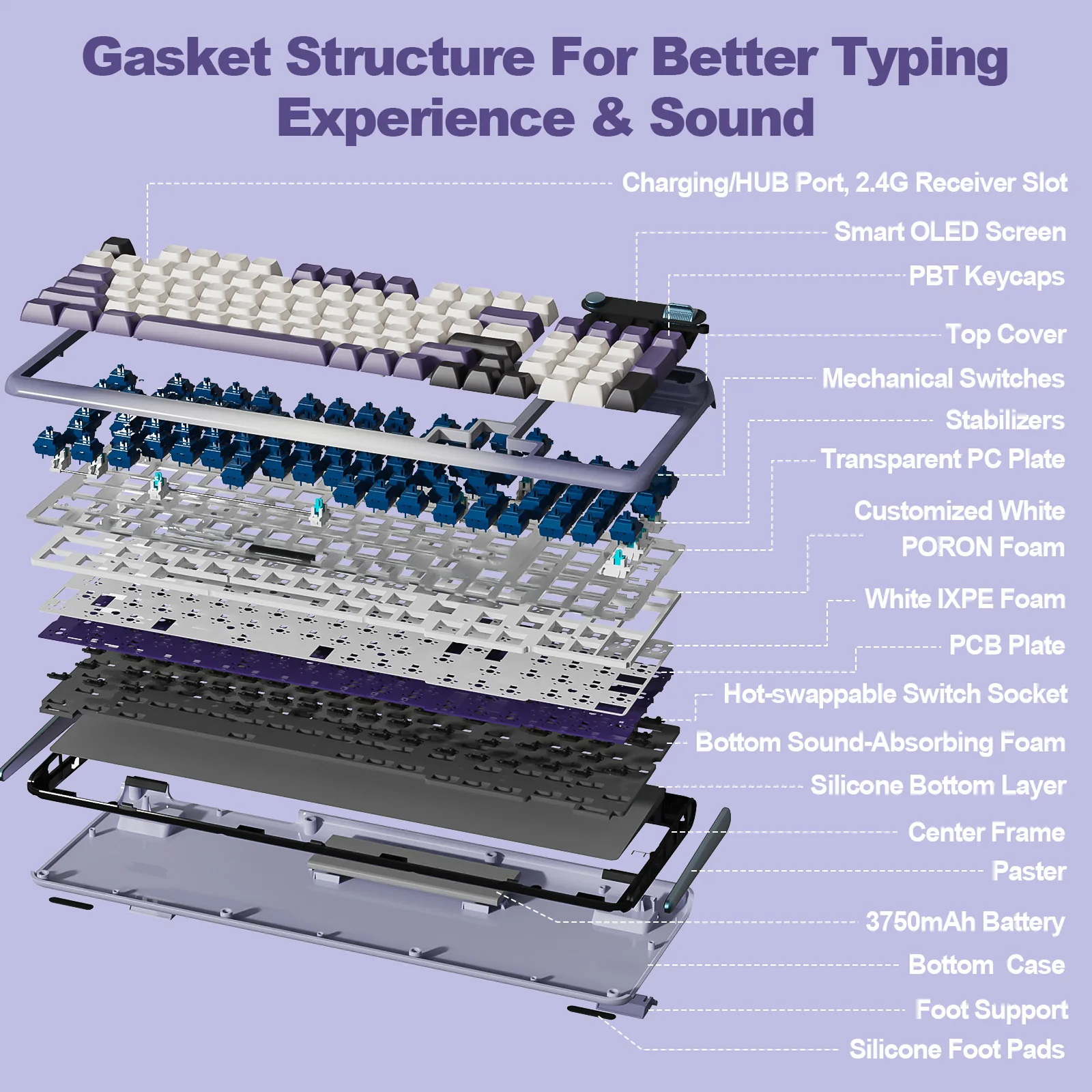 Gasket Structure For Better Typing Experience & Sound

Charging/HUB Port, 2.4G Receiver Slot

Smart OLED Screen

PBT Keycaps

Top Cover

Mechanical Switches

Stabilizers

Transparent PC Plate

Customized White PORON Foam

White IXPE Foam

PCB Plate

Hot-swappable Switch Socket

Bottom Sound-Absorbing Foam

Silicone Bottom Layer

Center Frame

Paster

3750mAh Battery

Bottom Case

Foot Support

Silicone Foot Pads