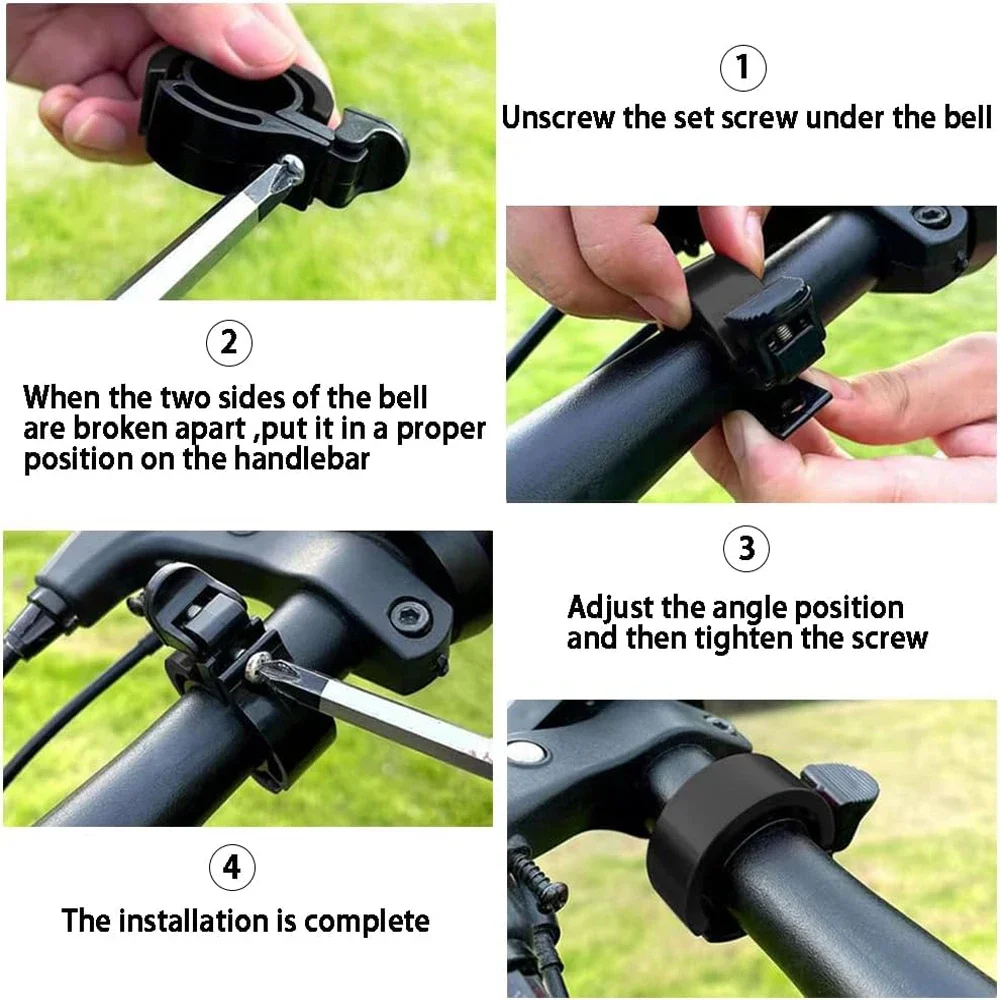 1
Unscrew the set screw under the bell

2
When the two sides of the bell are broken apart ,put it in a proper position on the handlebar

3
Adjust the angle position and then tighten the screw

4
The installation is complete