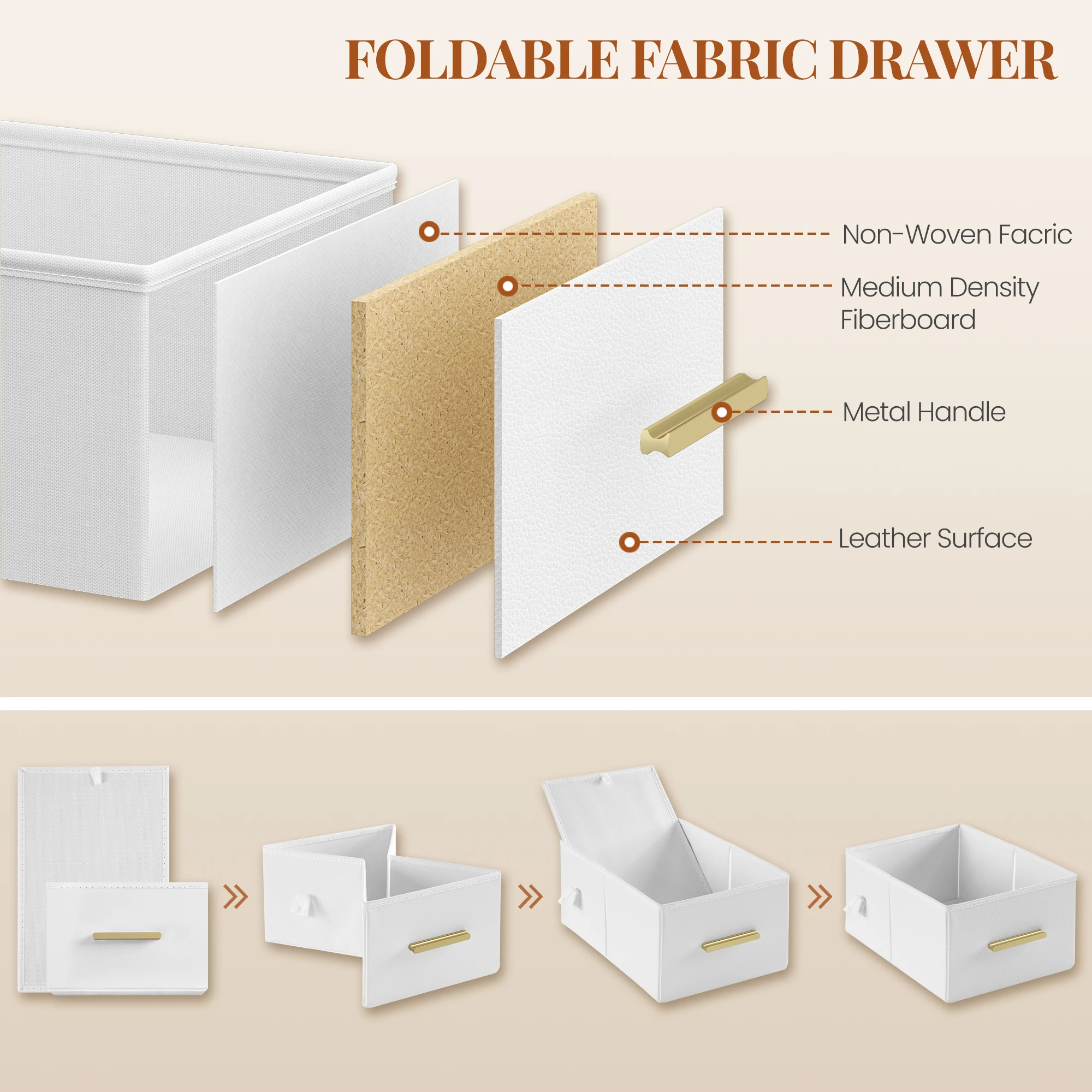 FOLDABLE FABRIC DRAWER

Non-Woven Facric

Medium Density Fiberboard

Metal Handle

Leather Surface