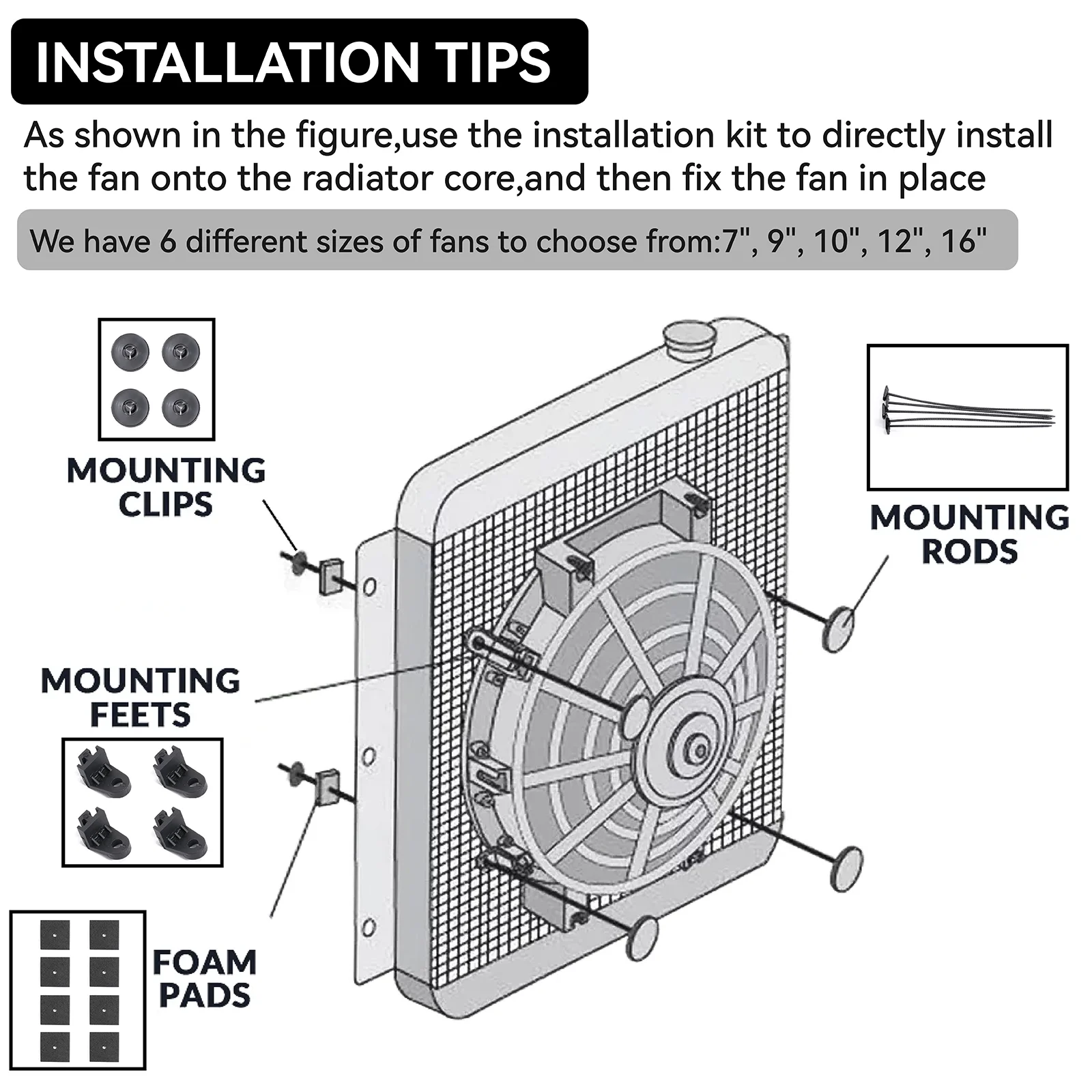 INSTALLATION TIPS

As shown in the figure,use the installation kit to directly install the fan onto the radiator core,and then fix the fan in place

We have 6 different sizes of fans to choose from:7", 9", 10", 12", 16"

MOUNTING CLIPS

MOUNTING RODS

MOUNTING FEETS

FOAM PADS