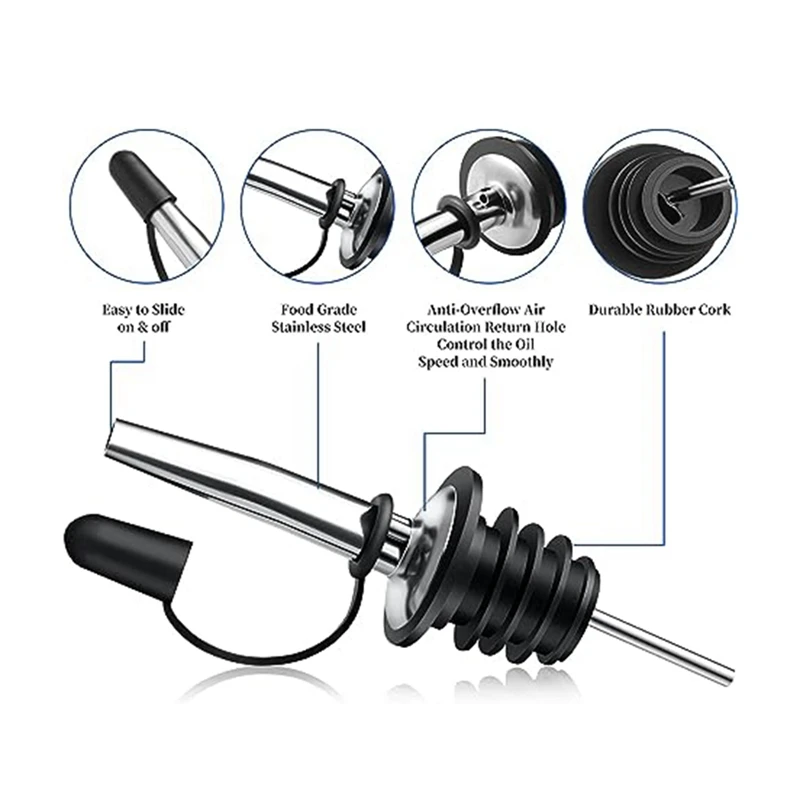 Easy to Slide on & off

Food Grade Stainless Steel

Anti-Overflow Air Circulation Return Hole Control the Oil Speed and Smoothly

Durable Rubber Cork