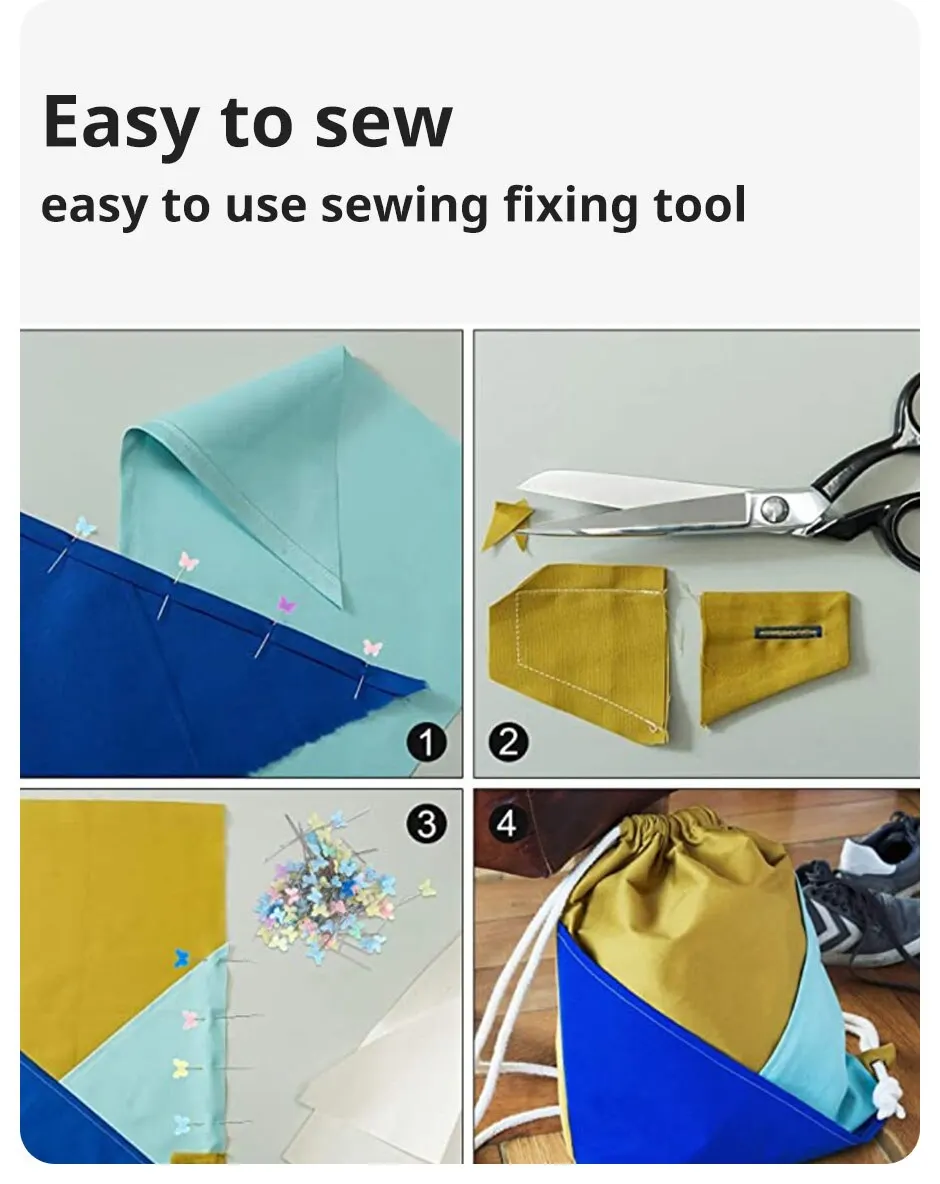 Easy to sew
easy to use sewing fixing tool

1 2

3 4