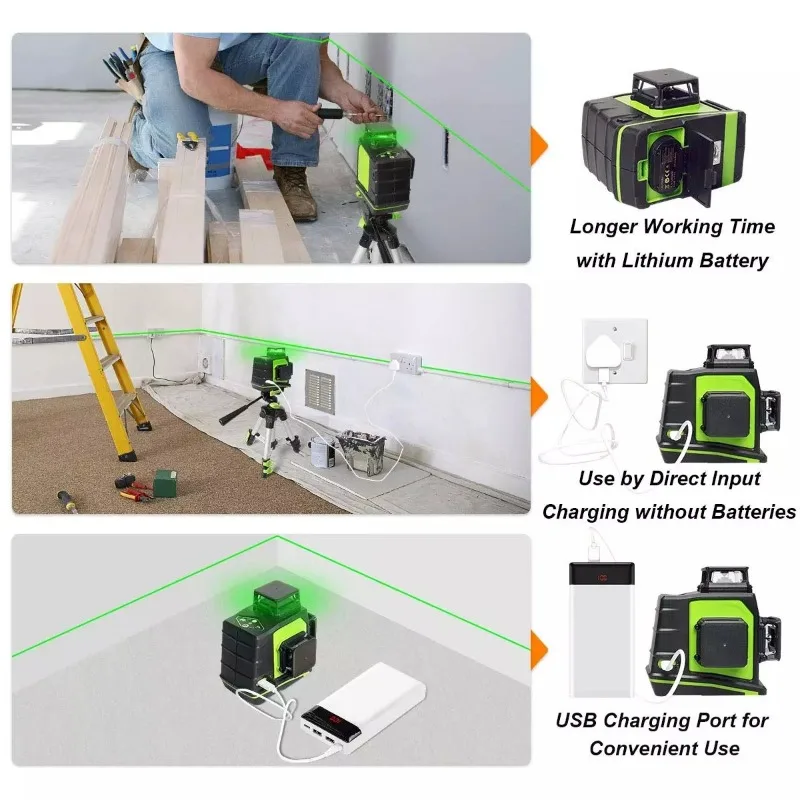 Longer Working Time with Lithium Battery

Use by Direct Input Charging without Batteries

USB Charging Port for Convenient Use