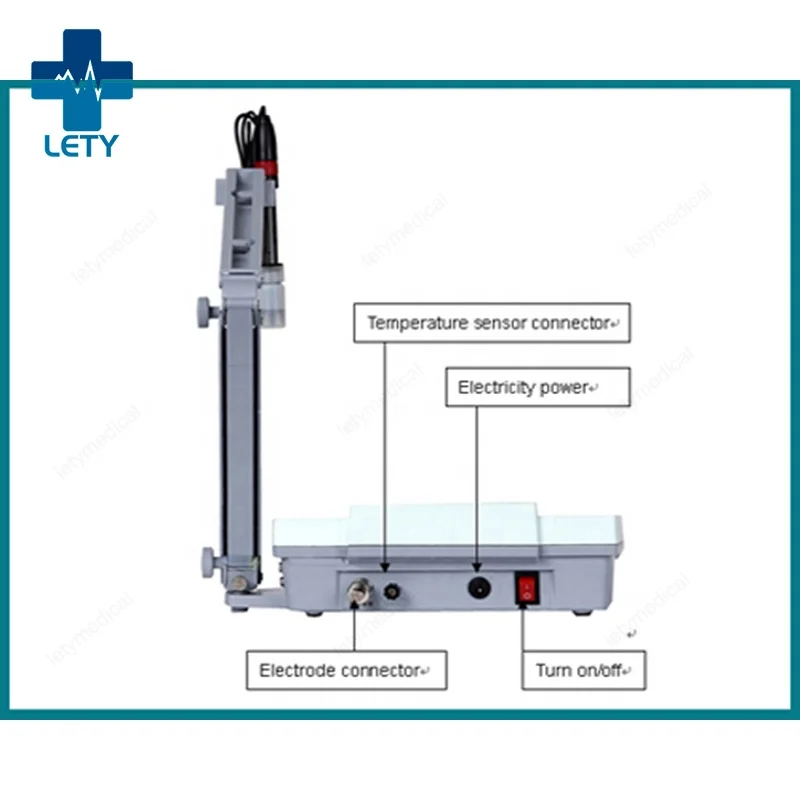 LETY

letymedical

Temperature sensor connector

Electricity power

Electrode connector

Turn on/off