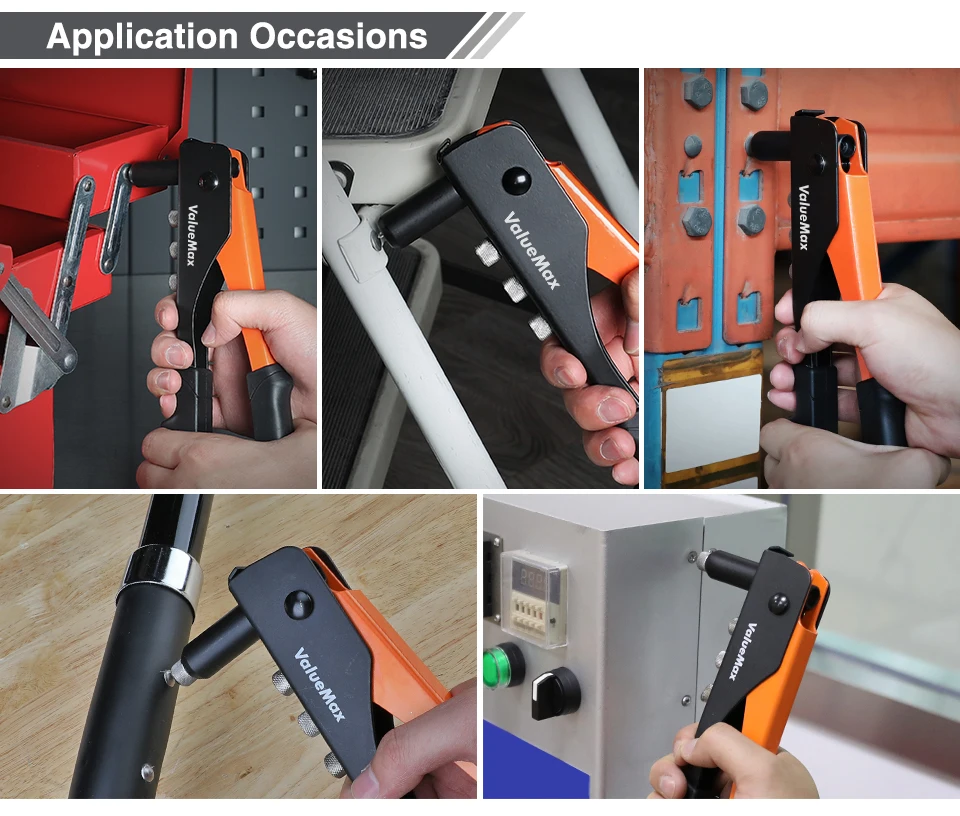 Application Occasions

ValueMax

ValueMax

ValueMax

ValueMax

ValueMax