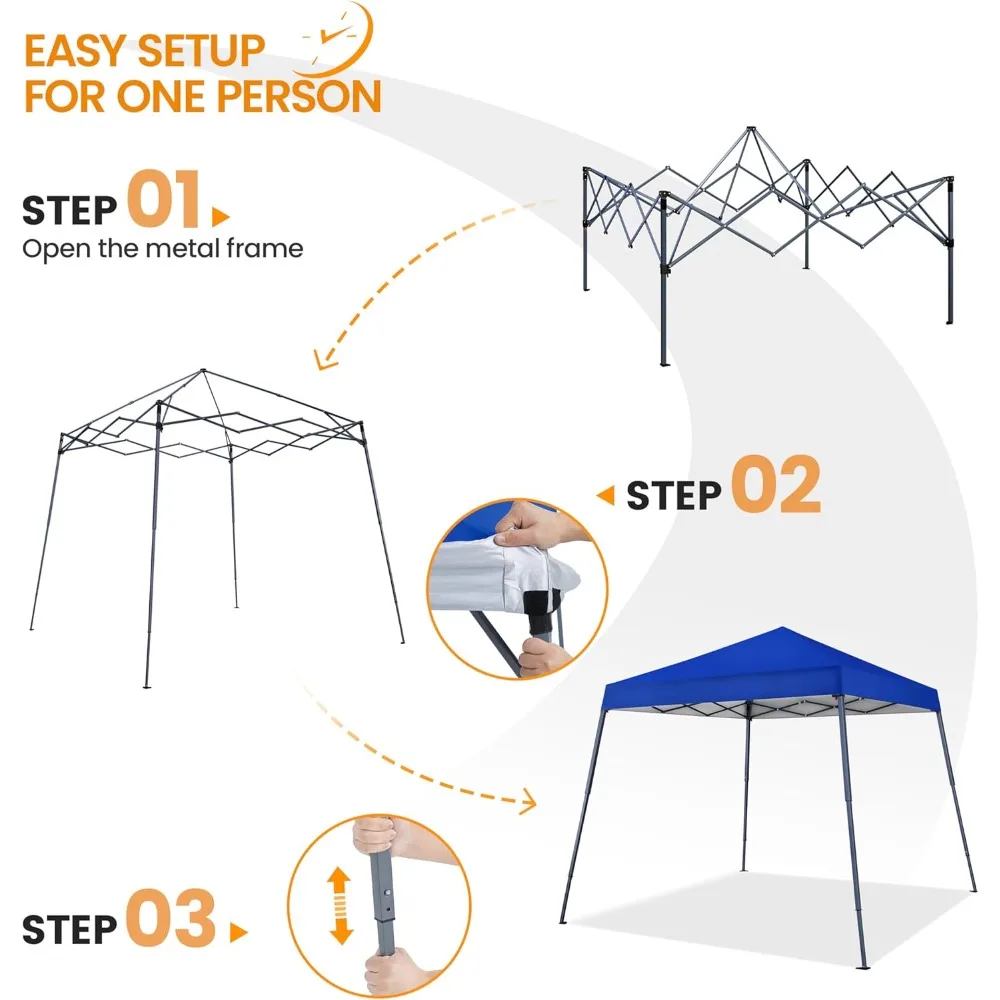 EASY SETUP FOR ONE PERSON

STEP 01
Open the metal frame

STEP 02

STEP 03