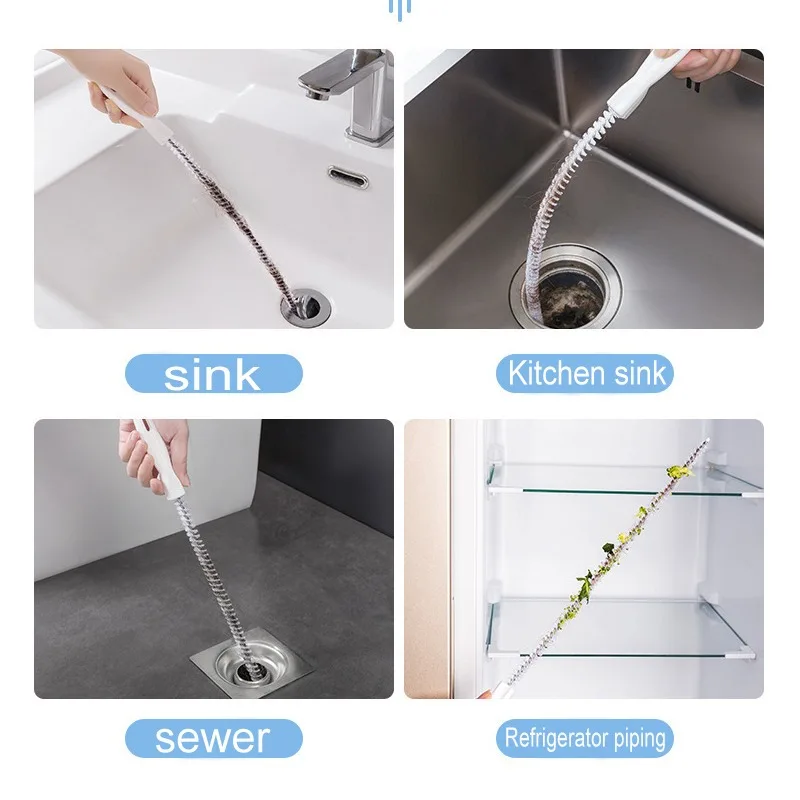 sink

Kitchen sink

sewer

Refrigerator piping