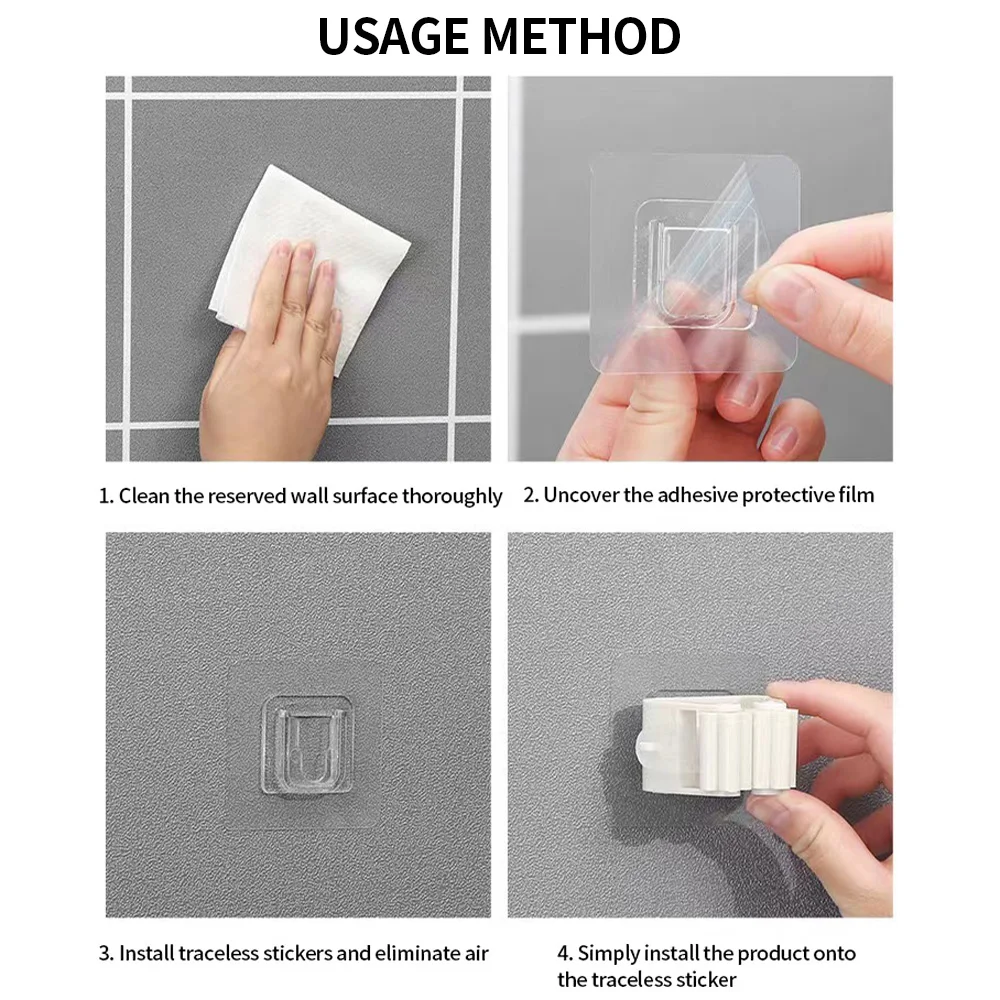 USAGE METHOD

1. Clean the reserved wall surface thoroughly

2. Uncover the adhesive protective film

3. Install traceless stickers and eliminate air

4. Simply install the product onto the traceless sticker