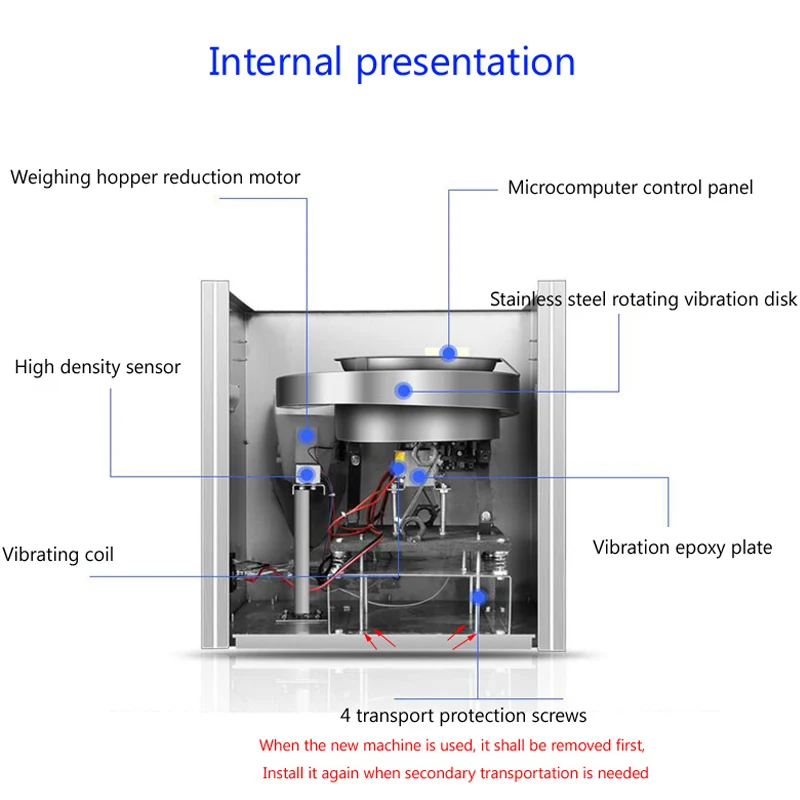 Internal presentation

Weighing hopper reduction motor

Microcomputer control panel

Stainless steel rotating vibration disk

High density sensor

Vibrating coil

Vibration epoxy plate

4 transport protection screws

When the new machine is used, it shall be removed first,

Install it again when secondary transportation is needed