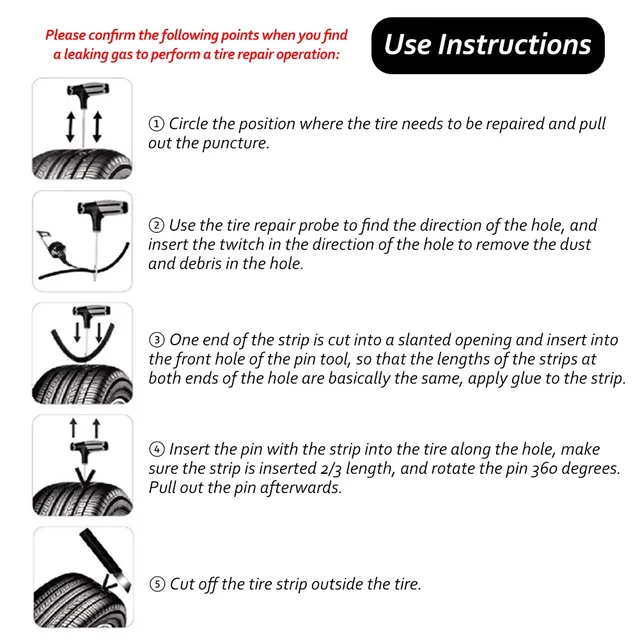 Please confirm the following points when you find a leaking gas to perform a tire repair operation:

Use Instructions

① Circle the position where the tire needs to be repaired and pull out the puncture.

② Use the tire repair probe to find the direction of the hole, and insert the twitch in the direction of the hole to remove the dust and debris in the hole.

③ One end of the strip is cut into a slanted opening and insert into the front hole of the pin tool, so that the lengths of the strips at both ends of the hole are basically the same, apply glue to the strip.

④ Insert the pin with the strip into the tire along the hole, make sure the strip is inserted 2/3 length, and rotate the pin 360 degrees. Pull out the pin afterwards.

⑤ Cut off the tire strip outside the tire.