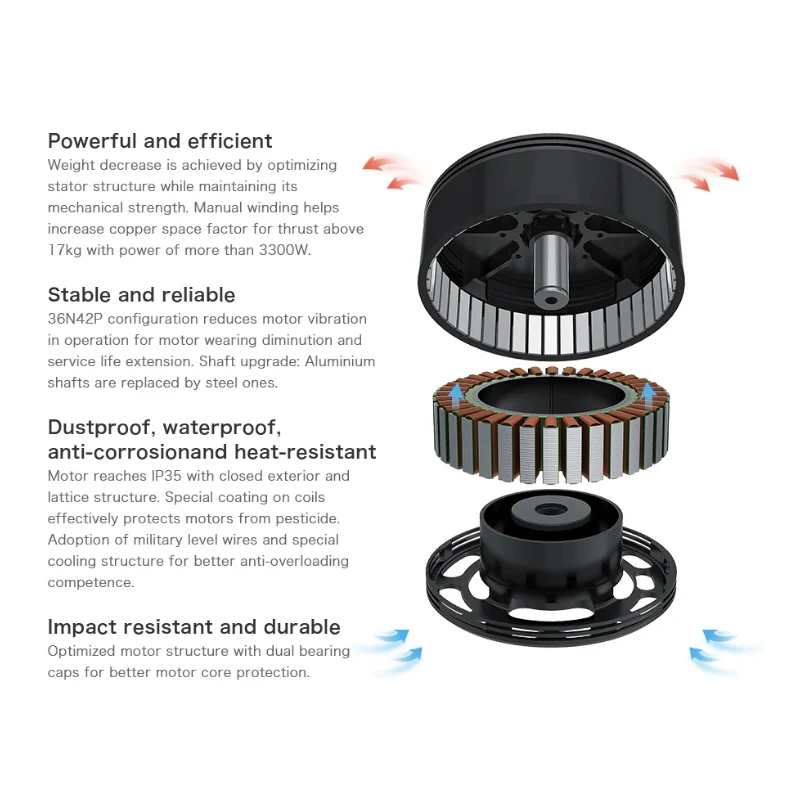 Powerful and efficient
Weight decrease is achieved by optimizing stator structure while maintaining its mechanical strength. Manual winding helps increase copper space factor for thrust above 17kg with power of more than 3300W.

Stable and reliable
36N42P configuration reduces motor vibration in operation for motor wearing diminution and service life extension. Shaft upgrade: Aluminium shafts are replaced by steel ones.

Dustproof, waterproof, anti-corrosionand heat-resistant
Motor reaches IP35 with closed exterior and lattice structure. Special coating on coils effectively protects motors from pesticide. Adoption of military level wires and special cooling structure for better anti-overloading competence.

Impact resistant and durable
Optimized motor structure with dual bearing caps for better motor core protection.