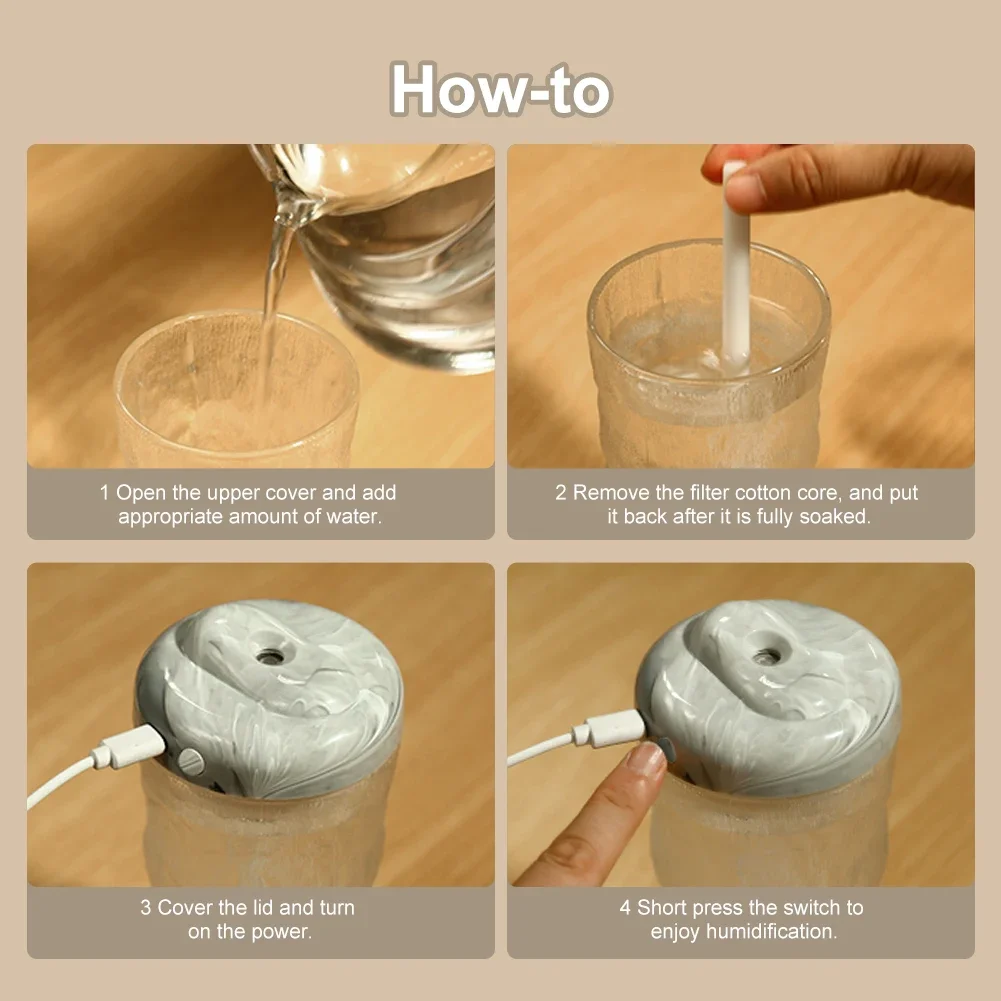 How-to

1 Open the upper cover and add appropriate amount of water.

2 Remove the filter cotton core, and put it back after it is fully soaked.

3 Cover the lid and turn on the power.

4 Short press the switch to enjoy humidification.