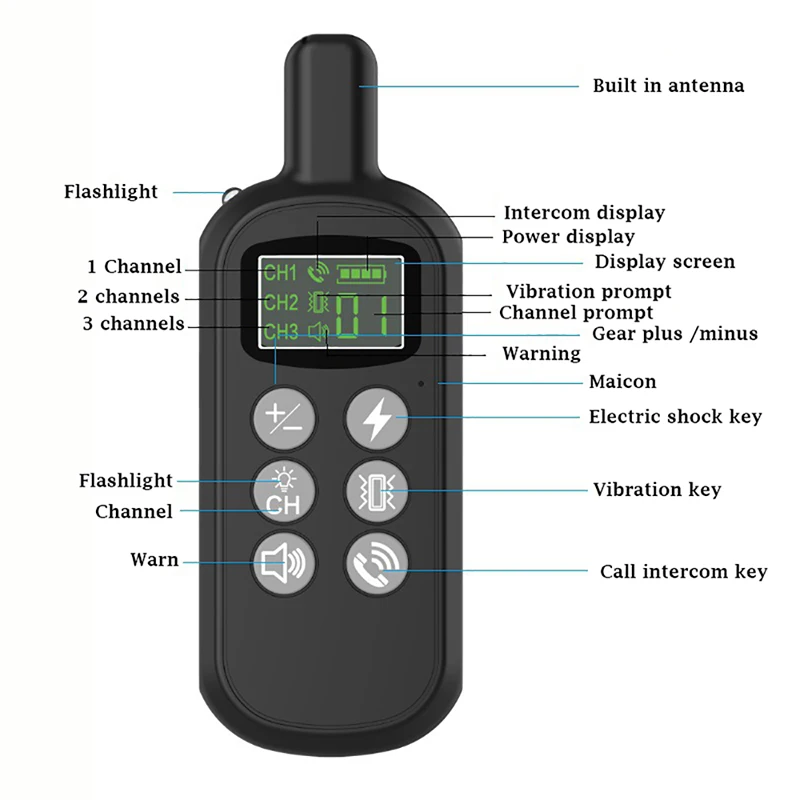 Built in antenna

Flashlight

Intercom display
Power display
Display screen

1 Channel
2 channels
3 channels

CH1
CH2
CH3
01

Vibration prompt
Channel prompt
Gear plus /minus
Warning

Maicon

Electric shock key

Flashlight
Channel
CH

Vibration key

Warn

Call intercom key