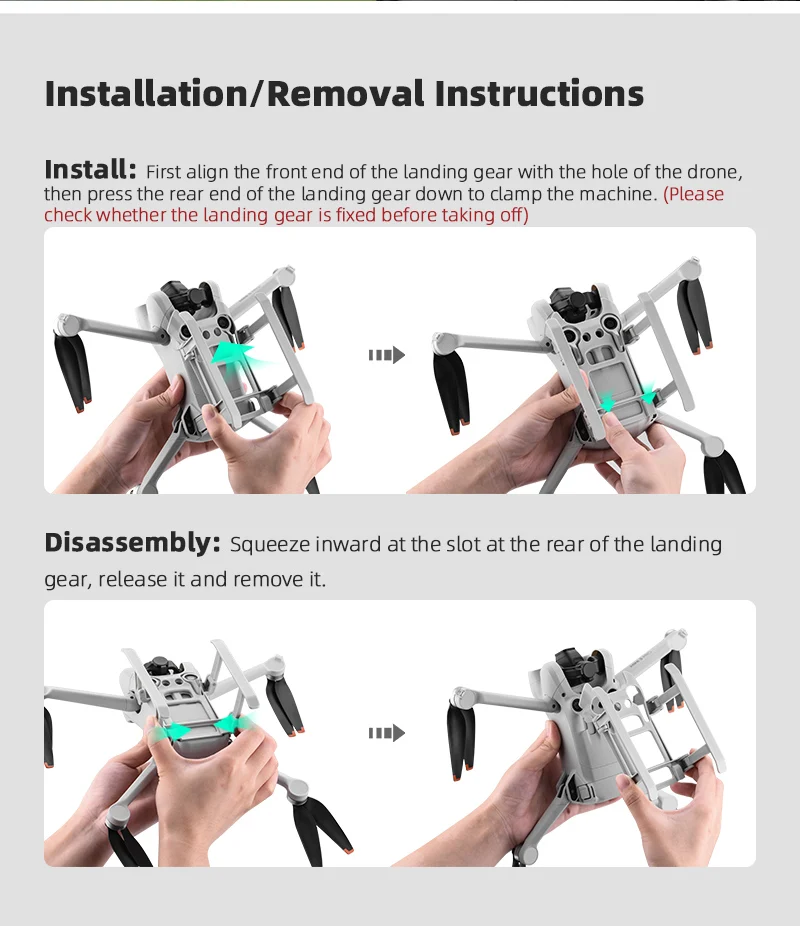 Installation/Removal Instructions

Install: First align the front end of the landing gear with the hole of the drone, then press the rear end of the landing gear down to clamp the machine. (Please check whether the landing gear is fixed before taking off)

Disassembly: Squeeze inward at the slot at the rear of the landing gear, release it and remove it.