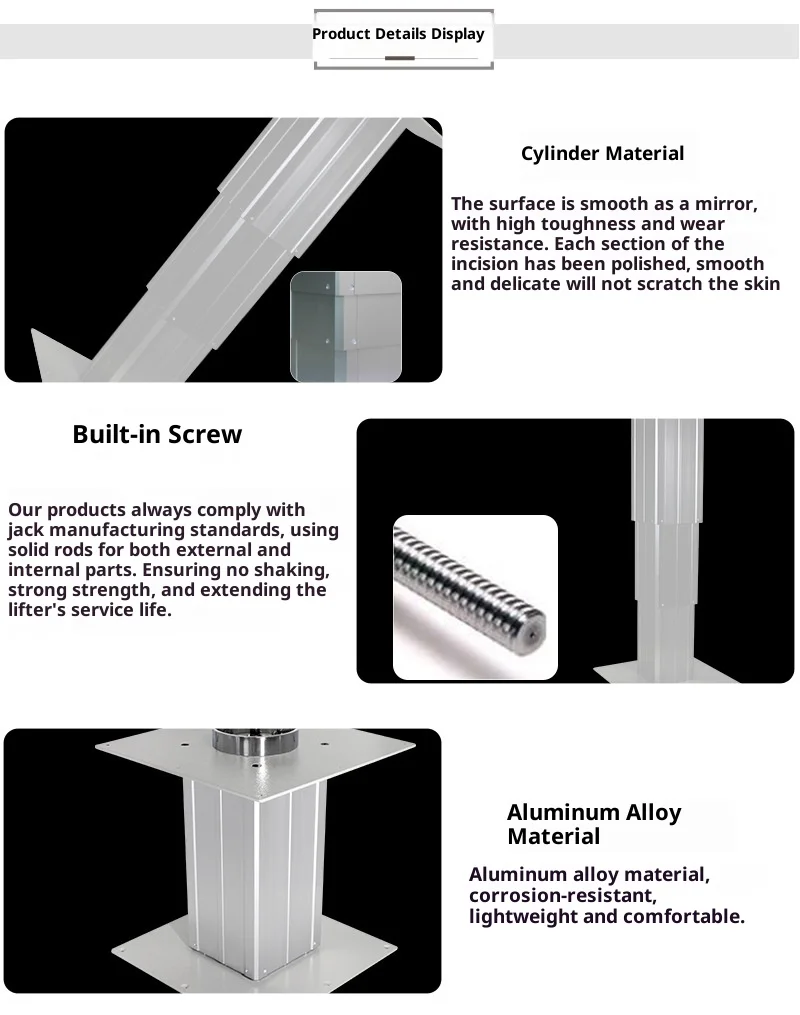 Product Details Display

Cylinder Material

The surface is smooth as a mirror, with high toughness and wear resistance. Each section of the incision has been polished, smooth and delicate will not scratch the skin

Built-in Screw

Our products always comply with jack manufacturing standards, using solid rods for both external and internal parts. Ensuring no shaking, strong strength, and extending the lifter's service life.

Aluminum Alloy Material

Aluminum alloy material, corrosion-resistant, lightweight and comfortable.