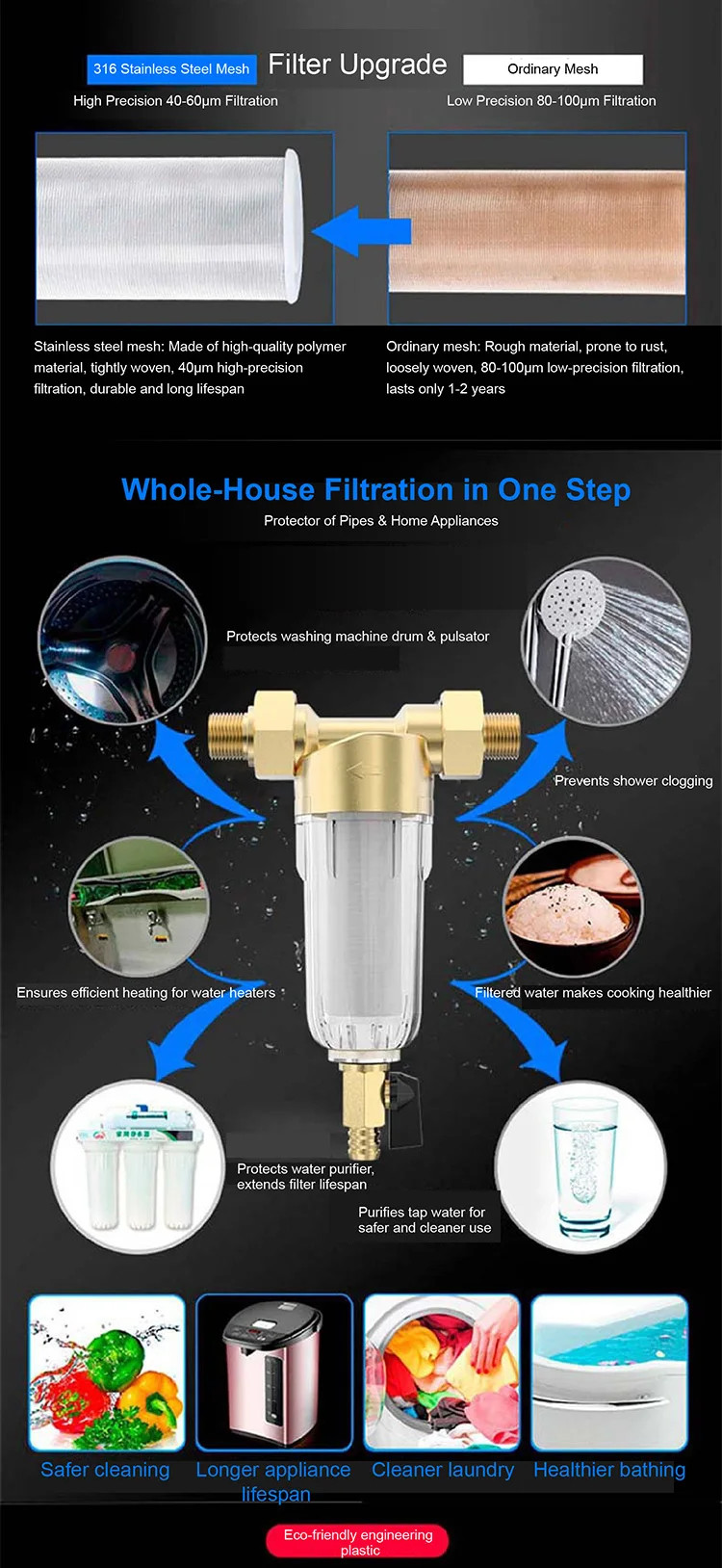 316 Stainless Steel Mesh Filter Upgrade Ordinary Mesh

High Precision 40-60μm Filtration

Low Precision 80-100μm Filtration

Stainless steel mesh: Made of high-quality polymer material, tightly woven, 40μm high-precision filtration, durable and long lifespan

Ordinary mesh: Rough material, prone to rust, loosely woven, 80-100μm low-precision filtration, lasts only 1-2 years

Whole-House Filtration in One Step

Protector of Pipes & Home Appliances

Protects washing machine drum & pulsator

Prevents shower clogging

Ensures efficient heating for water heaters

Filtered water makes cooking healthier

Protects water purifier, extends filter lifespan

Purifies tap water for safer and cleaner use

Safer cleaning

Longer appliance lifespan

Cleaner laundry

Healthier bathing

Eco-friendly engineering plastic