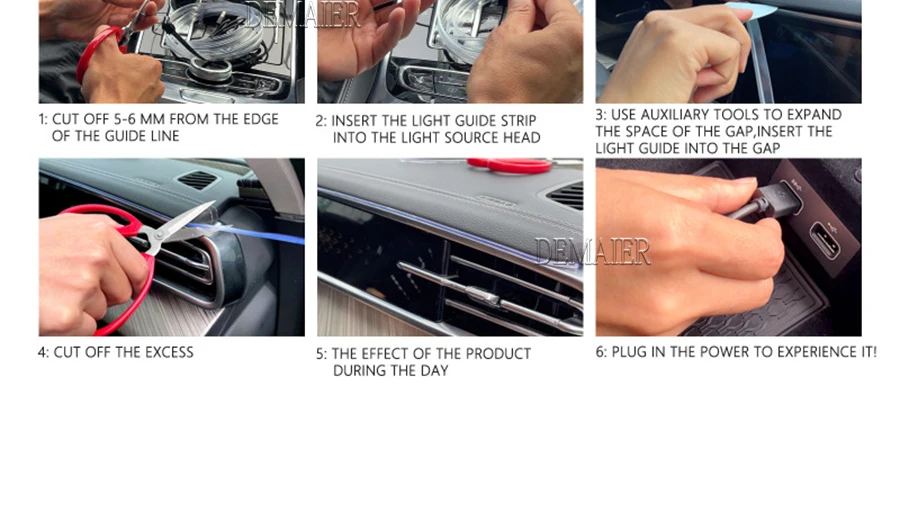 DEMAIER

1: CUT OFF 5-6 MM FROM THE EDGE OF THE GUIDE LINE

2: INSERT THE LIGHT GUIDE STRIP INTO THE LIGHT SOURCE HEAD

3: USE AUXILIARY TOOLS TO EXPAND THE SPACE OF THE GAP,INSERT THE LIGHT GUIDE INTO THE GAP

DEMAIER

4: CUT OFF THE EXCESS

5: THE EFFECT OF THE PRODUCT DURING THE DAY

6: PLUG IN THE POWER TO EXPERIENCE IT!