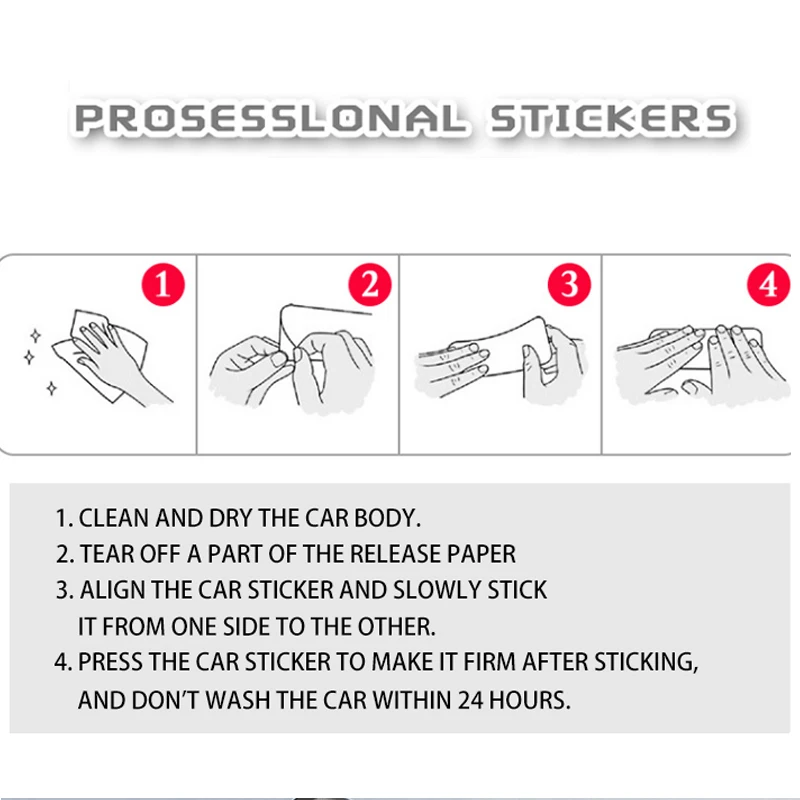 PROSESSLONAL STICKERS

1

2

3

4

1. CLEAN AND DRY THE CAR BODY.
2. TEAR OFF A PART OF THE RELEASE PAPER
3. ALIGN THE CAR STICKER AND SLOWLY STICK IT FROM ONE SIDE TO THE OTHER.
4. PRESS THE CAR STICKER TO MAKE IT FIRM AFTER STICKING, AND DON'T WASH THE CAR WITHIN 24 HOURS.