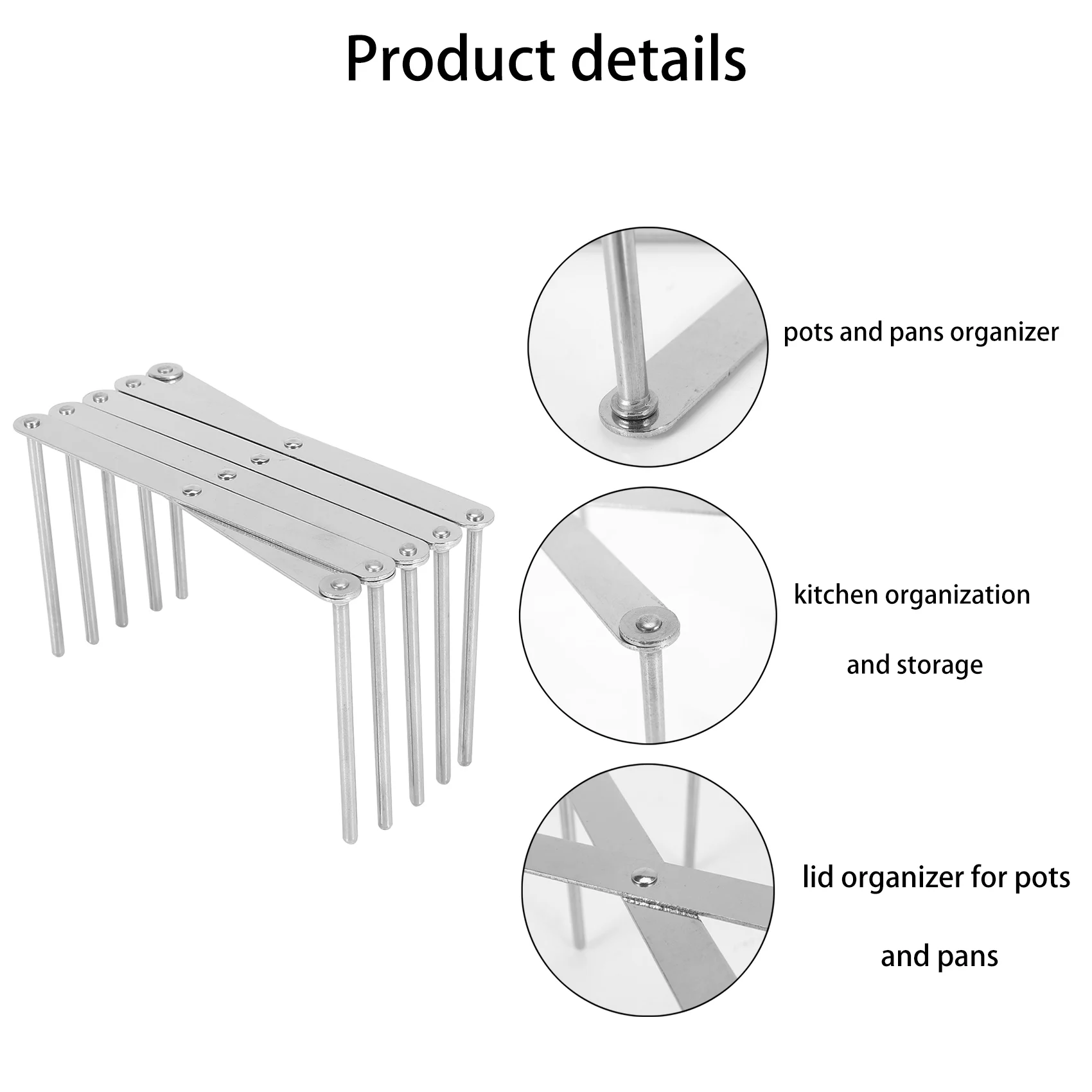 Product details

pots and pans organizer

kitchen organization

and storage

lid organizer for pots

and pans