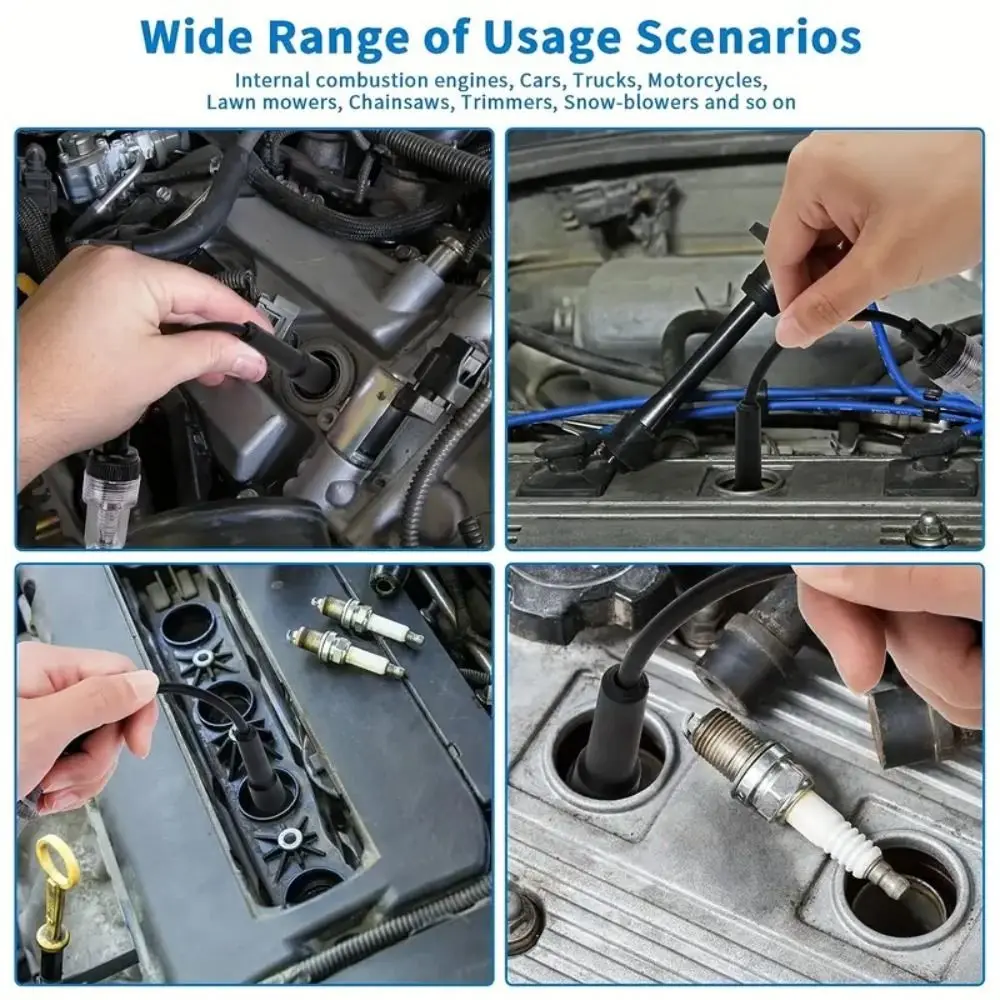 Wide Range of Usage Scenarios

Internal combustion engines, Cars, Trucks, Motorcycles, Lawn mowers, Chainsaws, Trimmers, Snow-blowers and so on