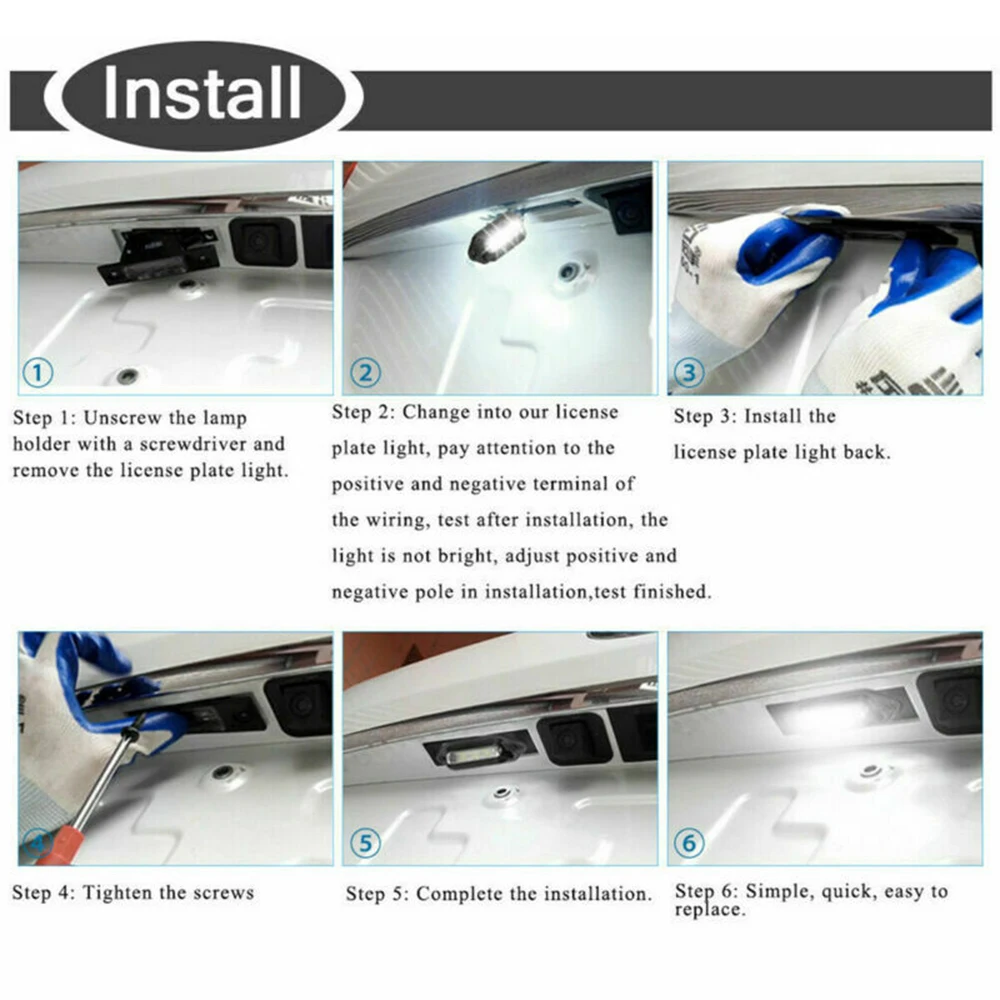 Install

①

Step 1: Unscrew the lamp holder with a screwdriver and remove the license plate light.

②

Step 2: Change into our license plate light, pay attention to the positive and negative terminal of the wiring, test after installation, the light is not bright, adjust positive and negative pole in installation,test finished.

③

Step 3: Install the license plate light back.

④

Step 4: Tighten the screws

⑤

Step 5: Complete the installation.

⑥

Step 6: Simple, quick, easy to replace.