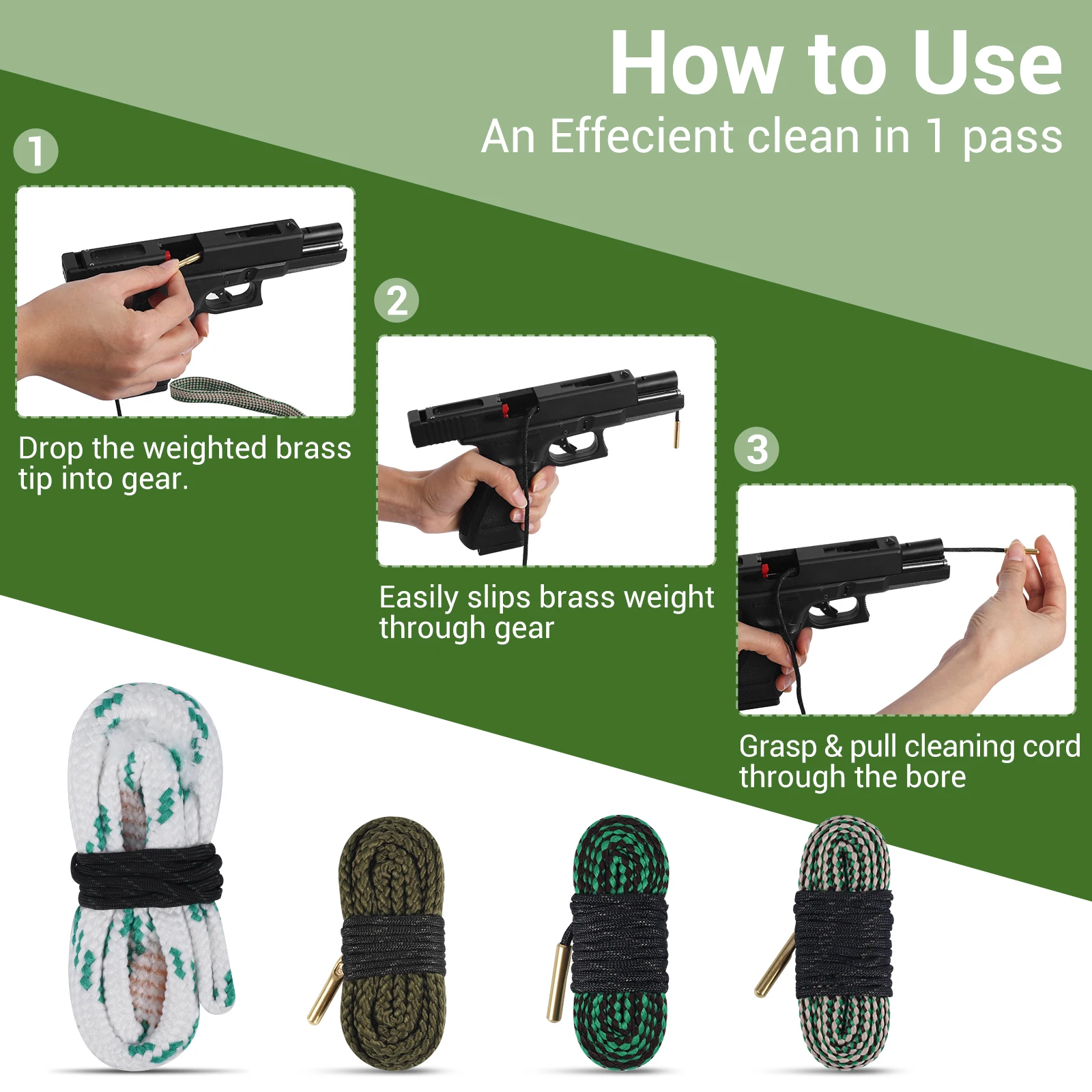 How to Use
An Effecient clean in 1 pass

1

Drop the weighted brass tip into gear.

2

Easily slips brass weight through gear

3

Grasp & pull cleaning cord through the bore