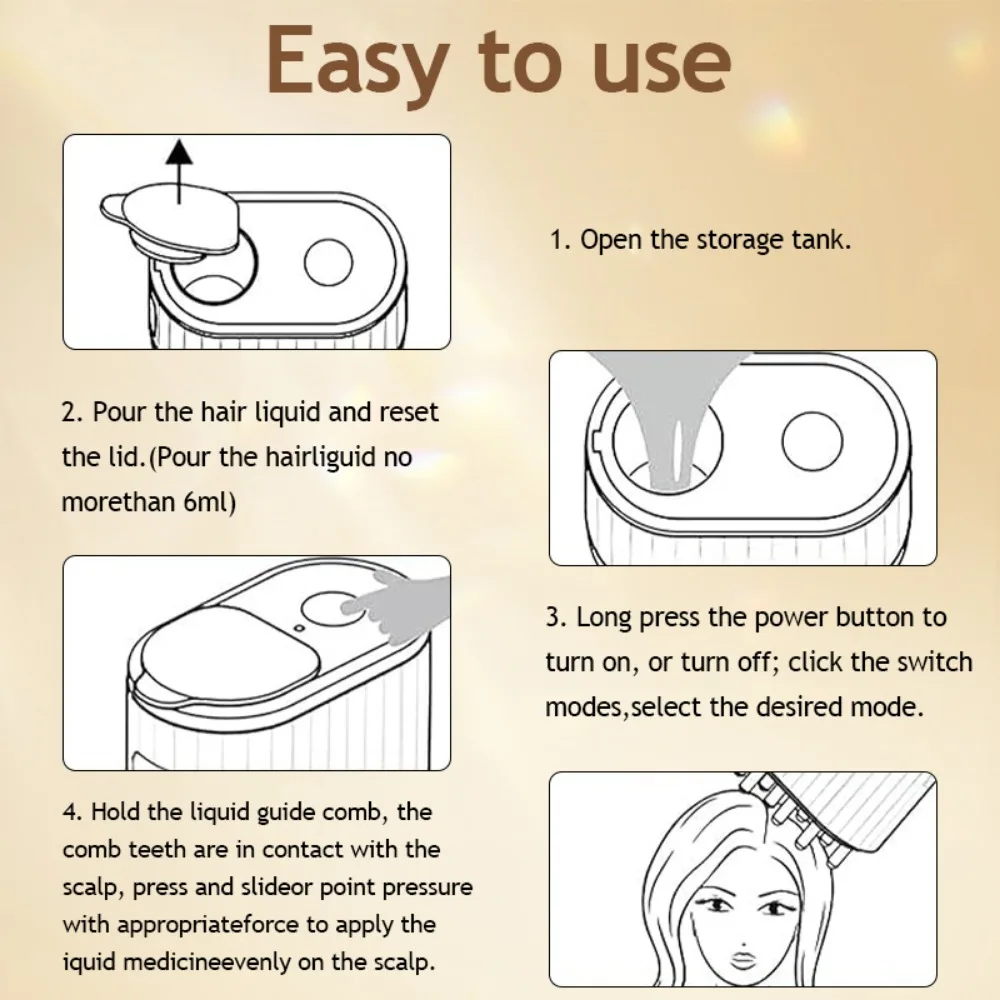 Easy to use

1. Open the storage tank.

2. Pour the hair liquid and reset the lid.(Pour the hairliguid no morethan 6ml)

3. Long press the power button to turn on, or turn off; click the switch modes,select the desired mode.

4. Hold the liquid guide comb, the comb teeth are in contact with the scalp, press and slideor point pressure with appropriateforce to apply the iquid medicineevenly on the scalp.