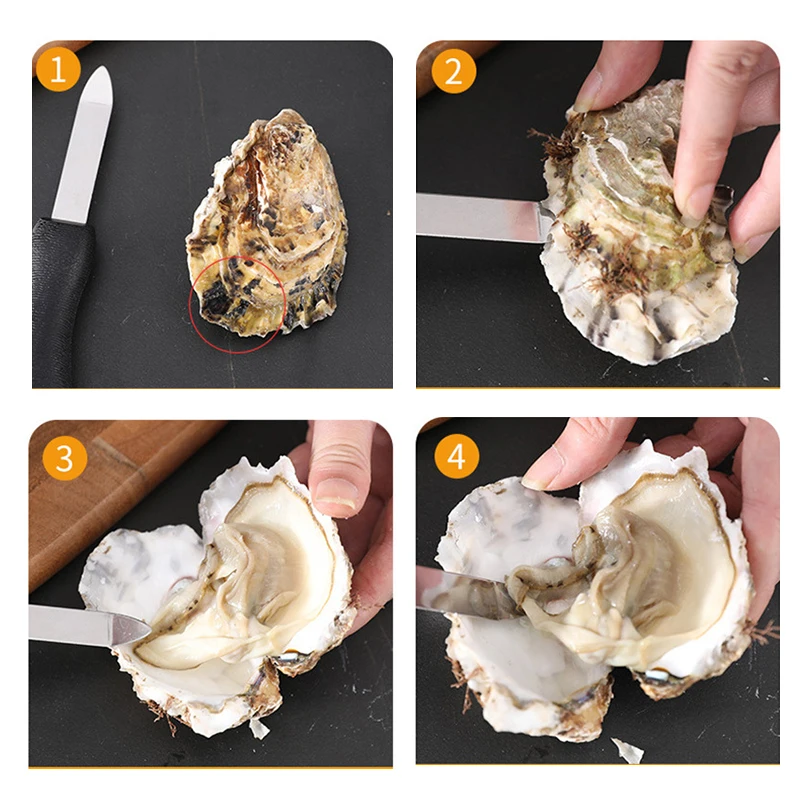 1

2

3

4