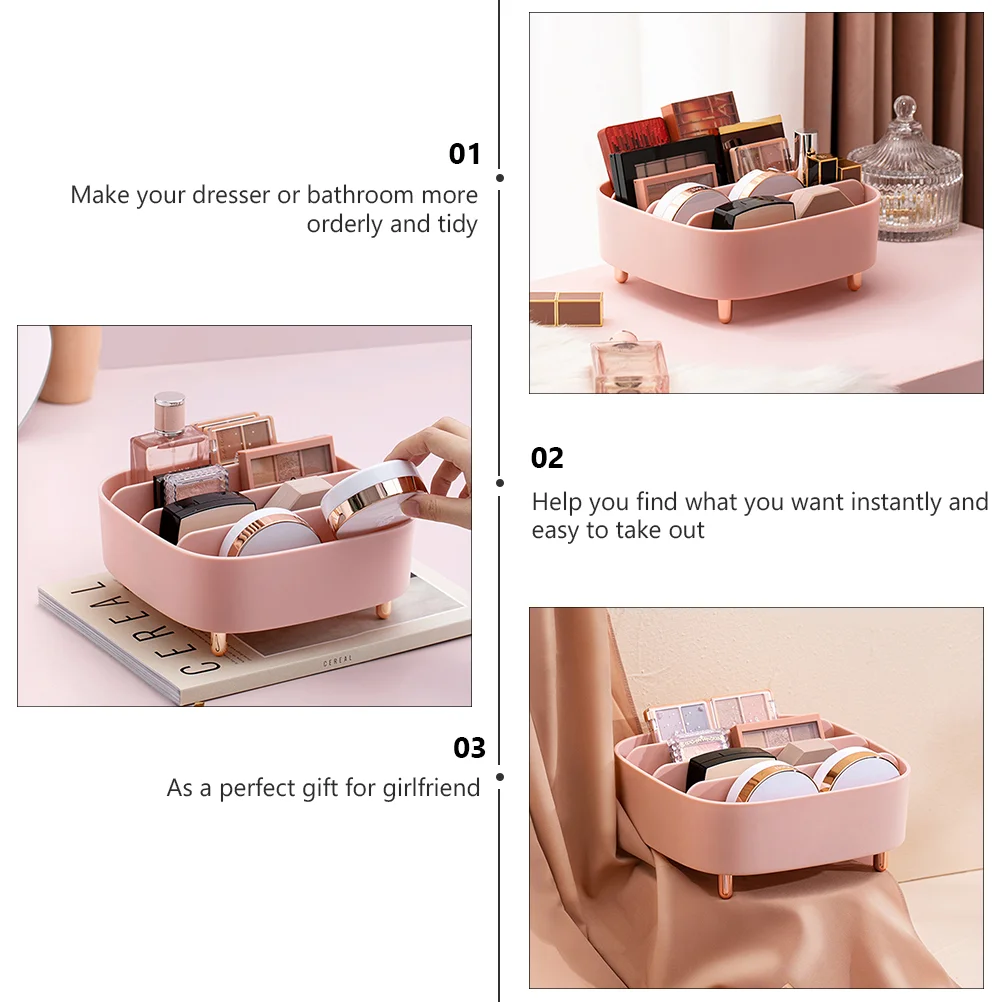 01
Make your dresser or bathroom more orderly and tidy

CEREAL
CEREAL

02
Help you find what you want instantly and easy to take out

03
As a perfect gift for girlfriend