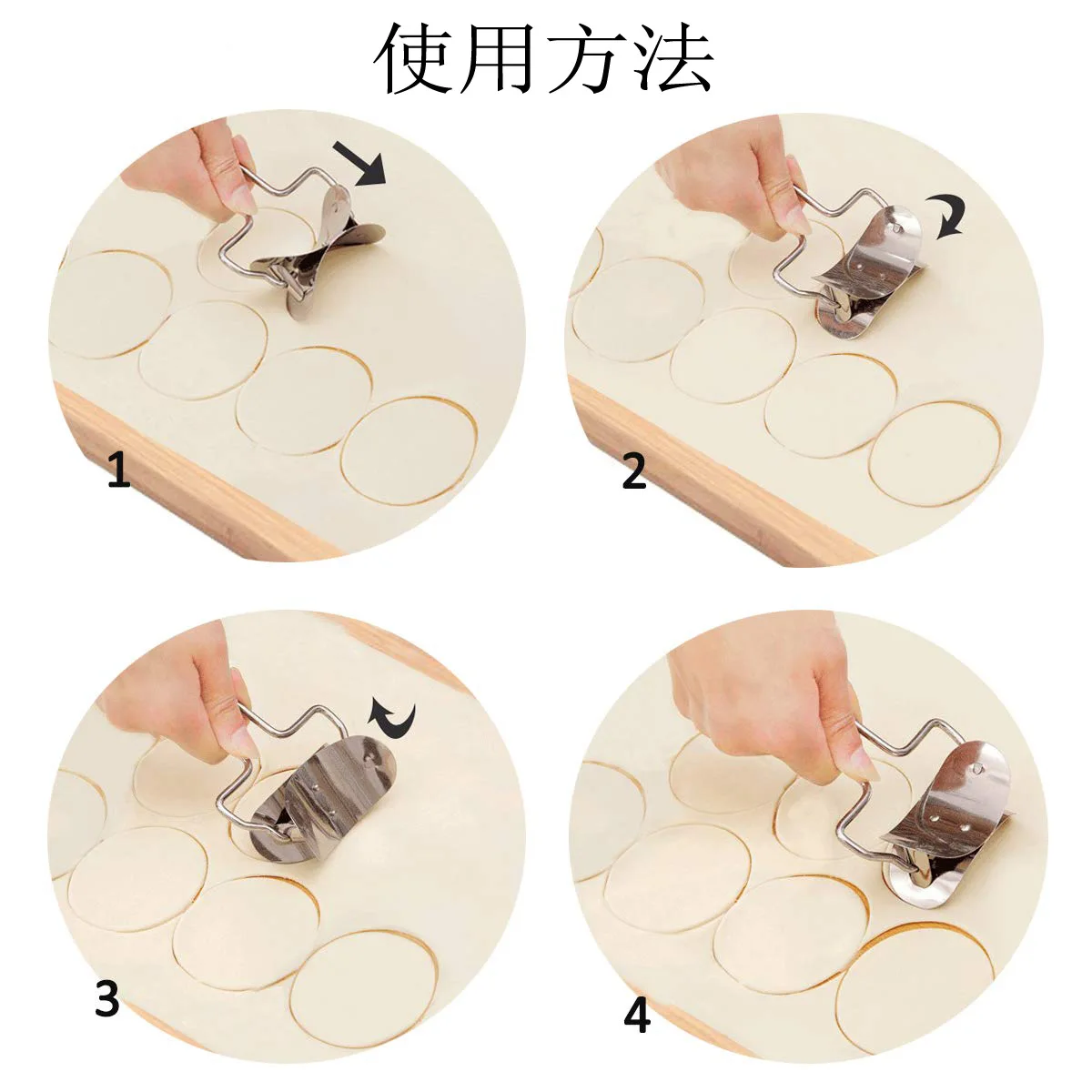 使用方法

1

2

3

4