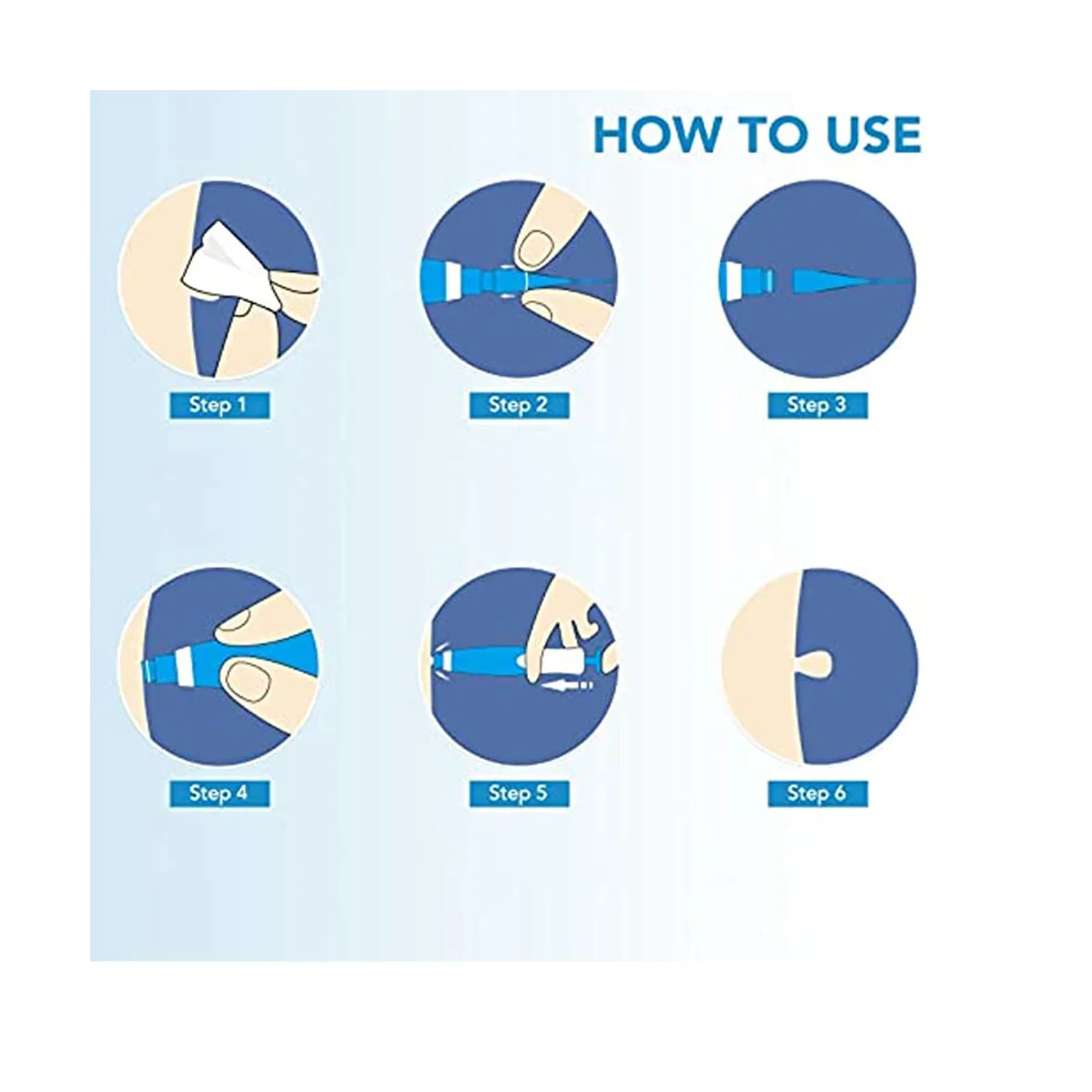 HOW TO USE

Step 1

Step 2

Step 3

Step 4

Step 5

Step 6