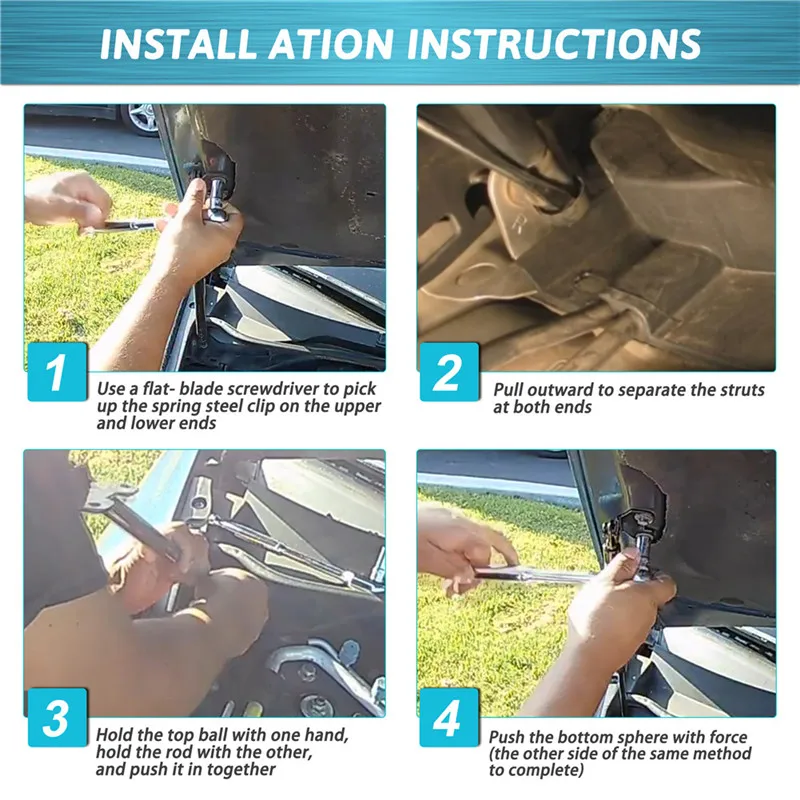 INSTALL ATION INSTRUCTIONS

1
Use a flat- blade screwdriver to pick up the spring steel clip on the upper and lower ends

2
Pull outward to separate the struts at both ends

3
Hold the top ball with one hand, hold the rod with the other, and push it in together

4
Push the bottom sphere with force (the other side of the same method to complete)