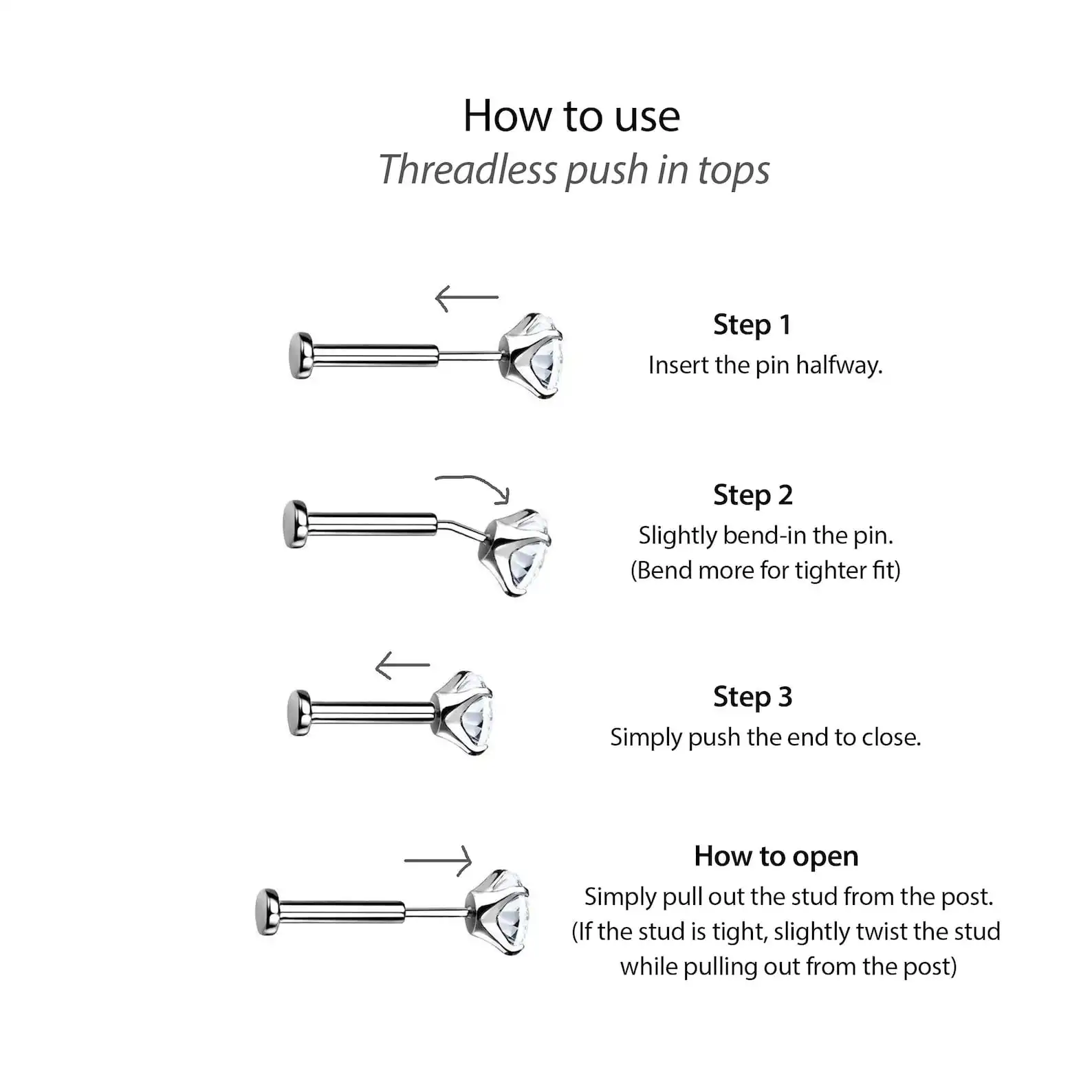 How to use
Threadless push in tops

Step 1
Insert the pin halfway.

Step 2
Slightly bend-in the pin.
(Bend more for tighter fit)

Step 3
Simply push the end to close.

How to open
Simply pull out the stud from the post.
(If the stud is tight, slightly twist the stud while pulling out from the post)