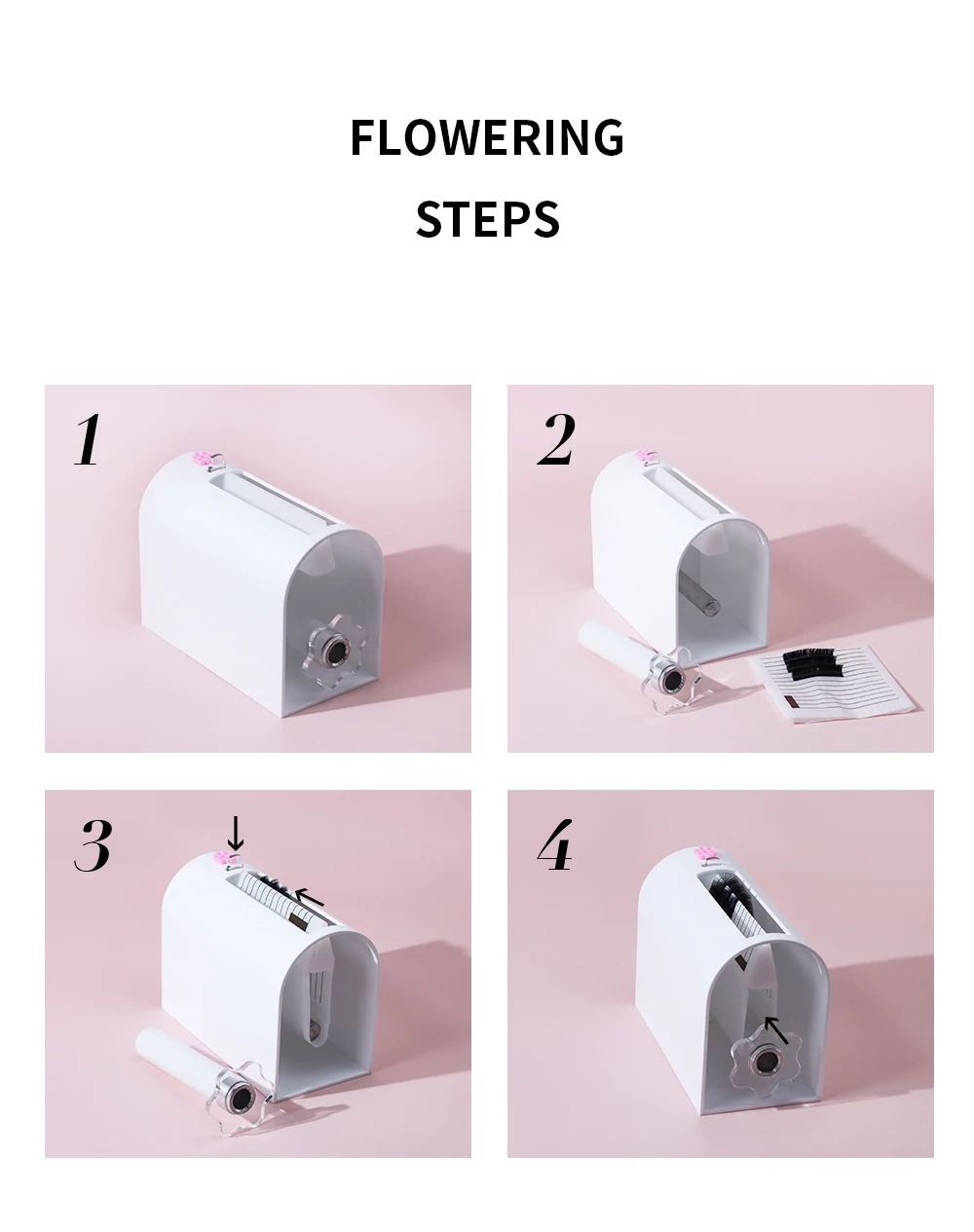 FLOWERING
STEPS

1

2

3

4