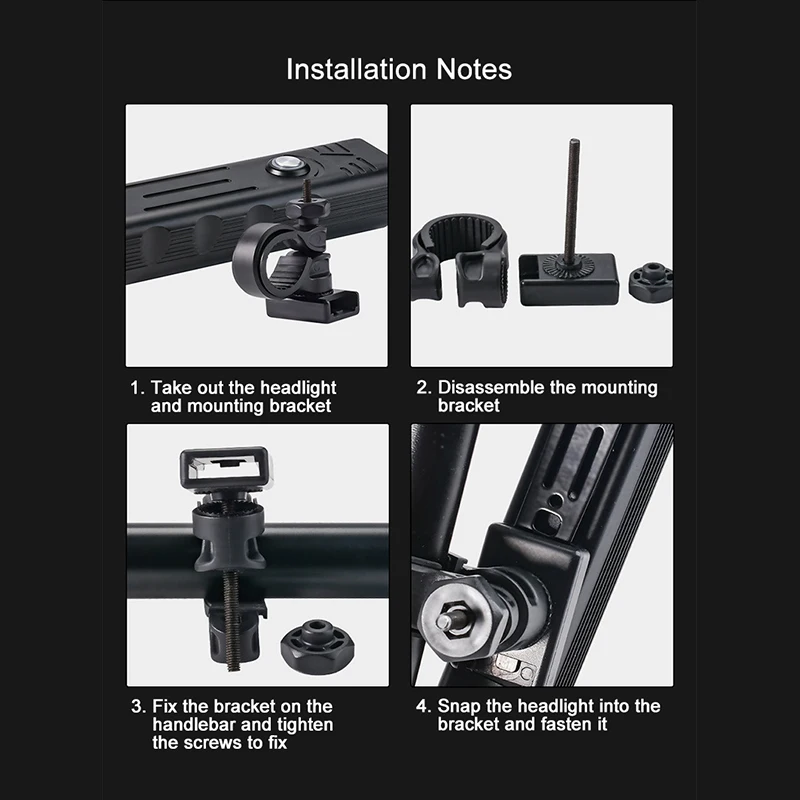 Installation Notes

1. Take out the headlight and mounting bracket

2. Disassemble the mounting bracket

3. Fix the bracket on the handlebar and tighten the screws to fix

4. Snap the headlight into the bracket and fasten it