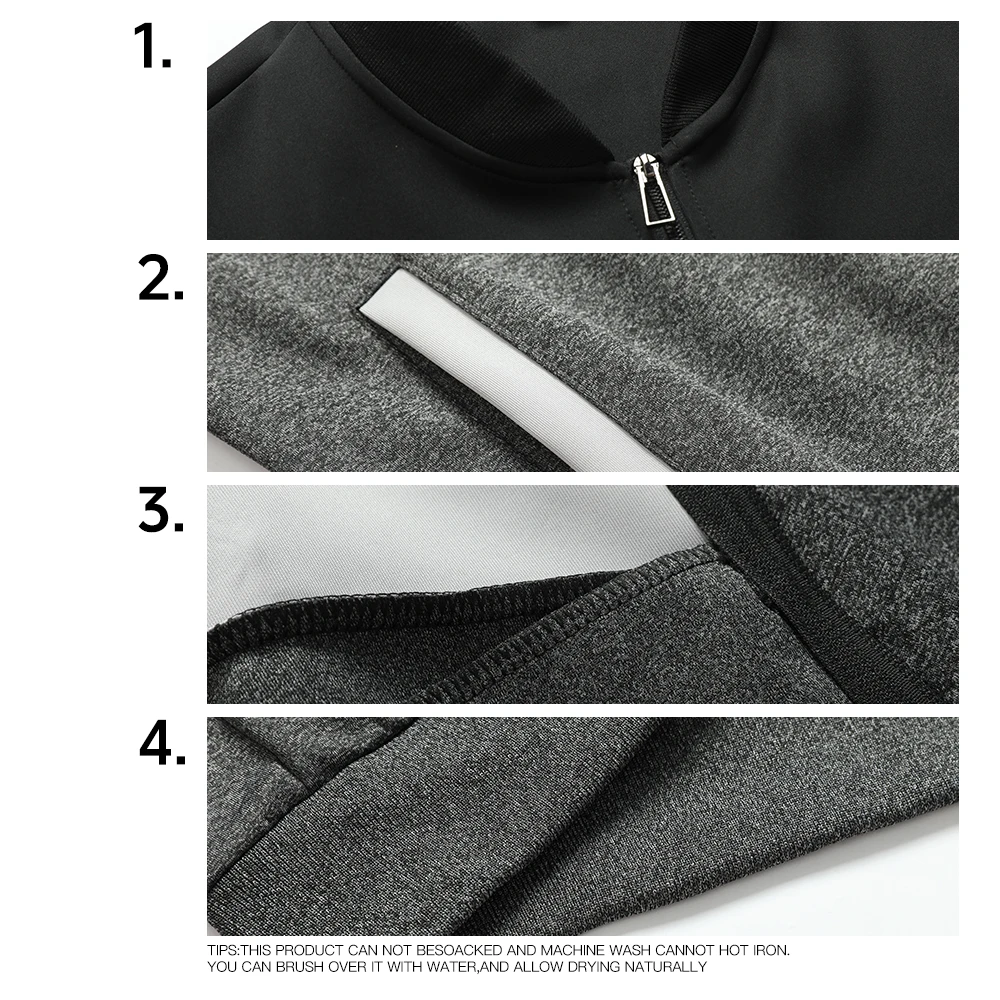 1.

2.

3.

4.

TIPS:THIS PRODUCT CAN NOT BESOACKED AND MACHINE WASH CANNOT HOT IRON. YOU CAN BRUSH OVER IT WITH WATER,AND ALLOW DRYING NATURALLY