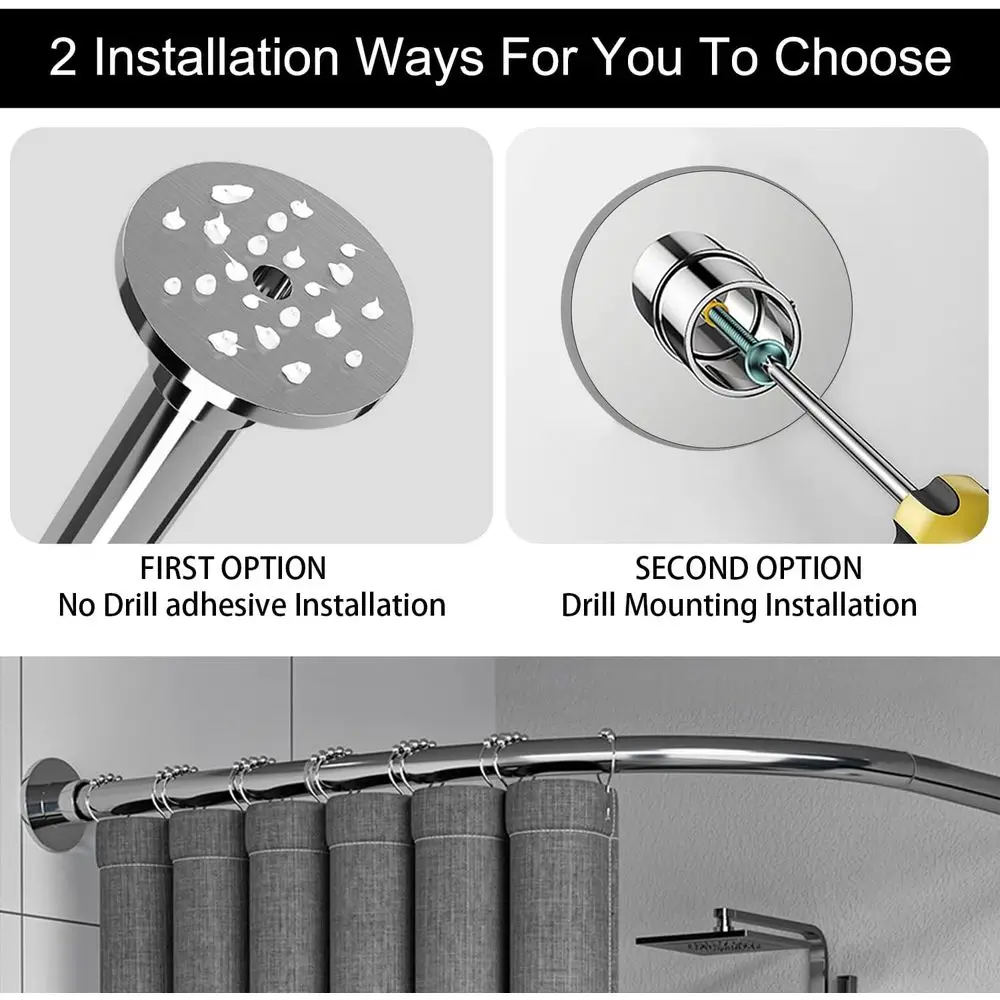 2 Installation Ways For You To Choose

FIRST OPTION
No Drill adhesive Installation

SECOND OPTION
Drill Mounting Installation