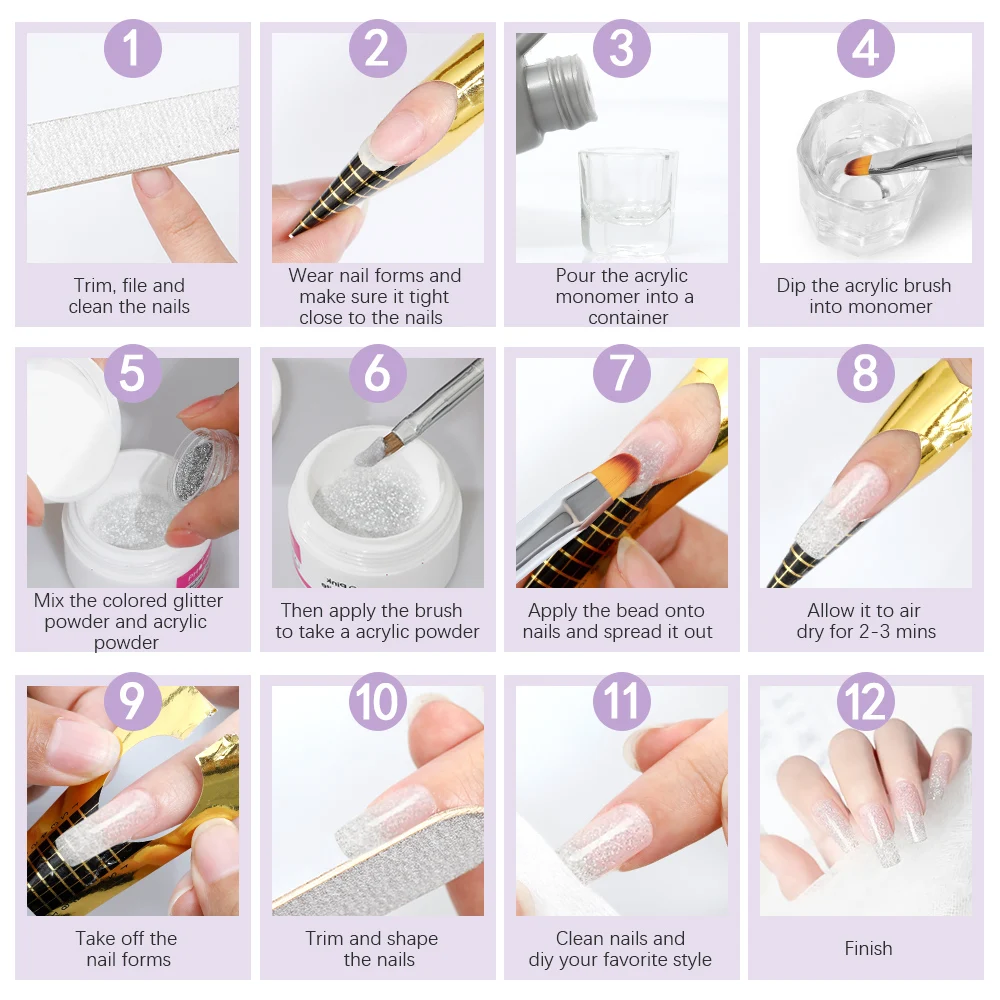 1
Trim, file and clean the nails

2
Wear nail forms and make sure it tight close to the nails

3
Pour the acrylic monomer into a container

4
Dip the acrylic brush into monomer

5
Mix the colored glitter powder and acrylic powder

6
Then apply the brush to take a acrylic powder

7
Apply the bead onto nails and spread it out

8
Allow it to air dry for 2-3 mins

9
Take off the nail forms

10
Trim and shape the nails

11
Clean nails and diy your favorite style

12
Finish